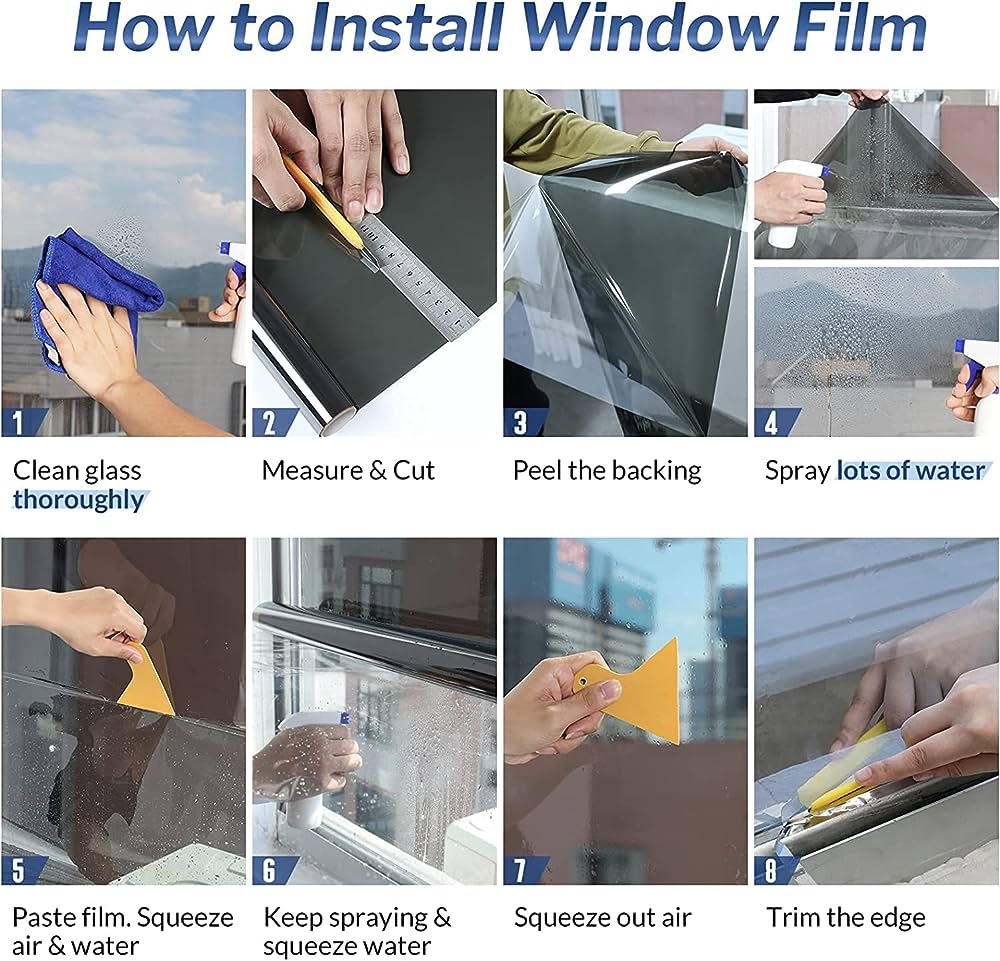 How to Install Window Film

1

Clean glass thoroughly

2

Measure & Cut

3

Peel the backing

4

Spray lots of water

5

Paste film. Squeeze air & water

6

Keep spraying & squeeze water

7

Squeeze out air

8

Trim the edge