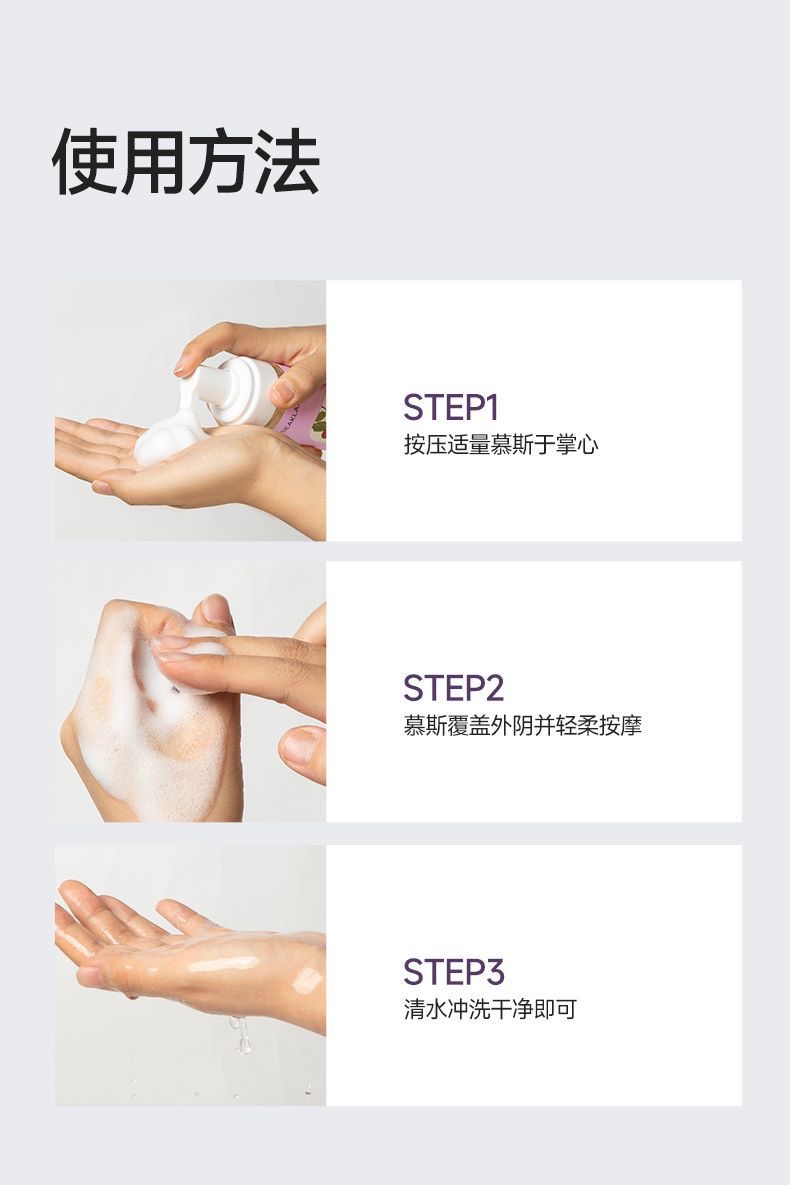 使用方法

STEP1
按压适量慕斯于掌心

STEP2
慕斯覆盖外阴并轻柔按摩

STEP3
清水冲洗干净即可