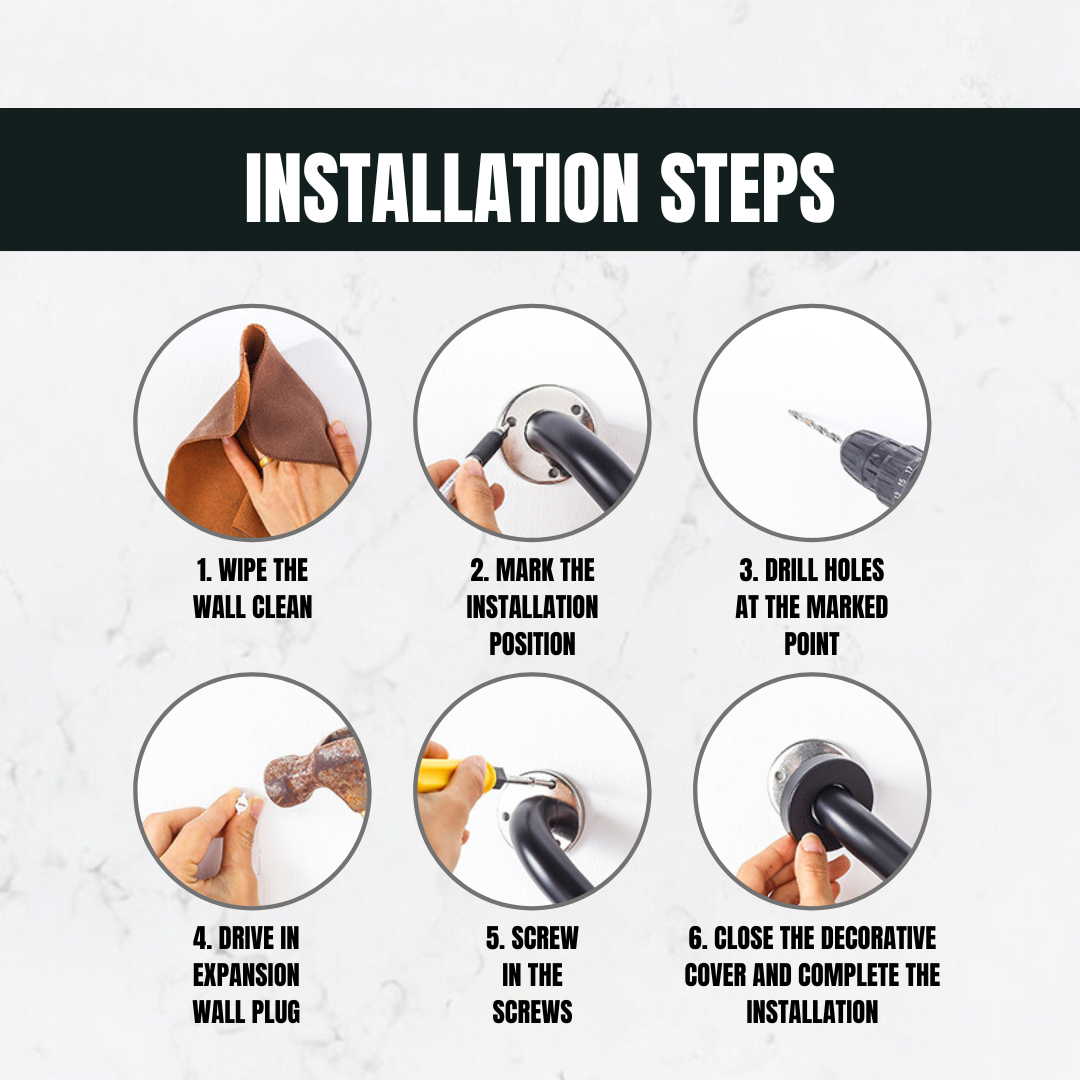 INSTALLATION STEPS

1. WIPE THE WALL CLEAN

2. MARK THE INSTALLATION POSITION

3. DRILL HOLES AT THE MARKED POINT

4. DRIVE IN EXPANSION WALL PLUG

5. SCREW IN THE SCREWS

6. CLOSE THE DECORATIVE COVER AND COMPLETE THE INSTALLATION