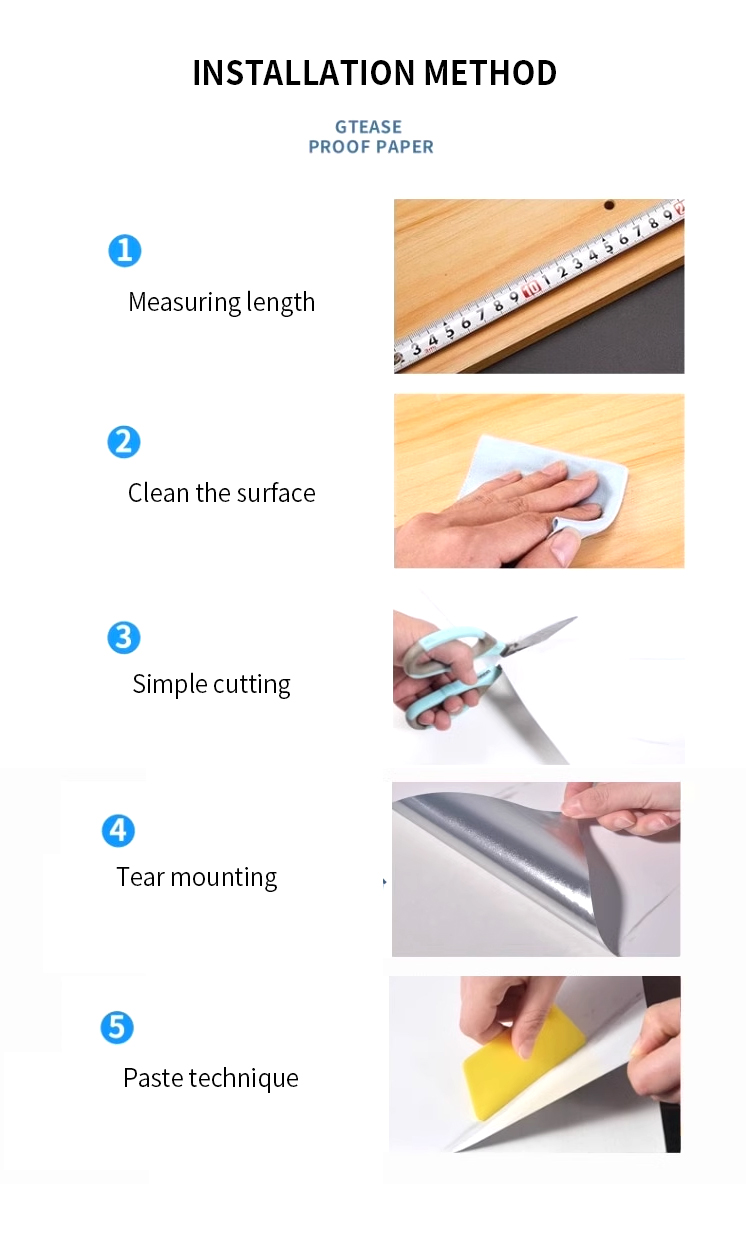 INSTALLATION METHOD

GTEASE
PROOF PAPER

1
Measuring length

2
Clean the surface

3
Simple cutting

4
Tear mounting

5
Paste technique