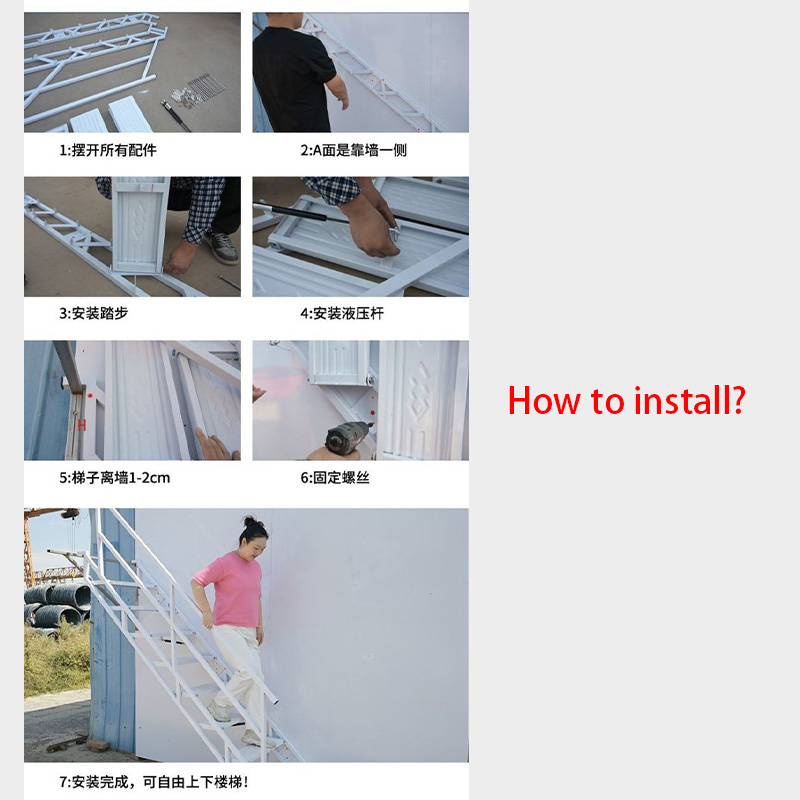 1:摆开所有配件

2:A面是靠墙一侧

3:安装踏步

4:安装液压杆

H

5:梯子离墙1-2cm

6:固定螺丝

7:安装完成，可自由上下楼梯！

How to install?