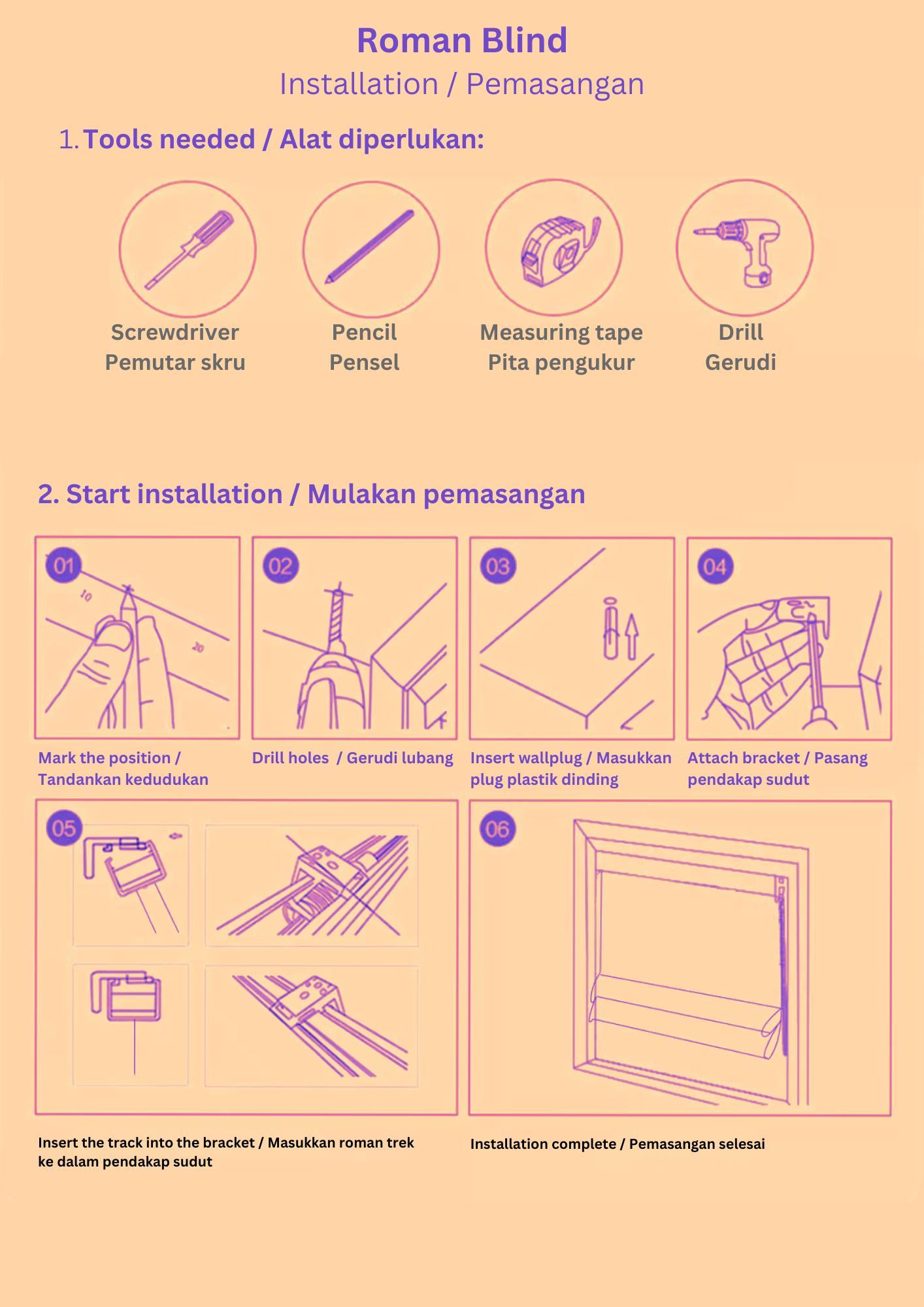 Roman Blind
Installation / Pemasangan

1. Tools needed / Alat diperlukan:

Screwdriver
Pemutar skru

Pencil
Pensel

Measuring tape
Pita pengukur

Drill
Gerudi

2. Start installation / Mulakan pemasangan

01
10
20
Mark the position / Tandankan kedudukan

02
Drill holes / Gerudi lubang

03
Insert wallplug / Masukkan plug plastik dinding

04
Attach bracket / Pasang pendakap sudut

05
Insert the track into the bracket / Masukkan roman trek ke dalam pendakap sudut

06
Installation complete / Pemasangan selesai