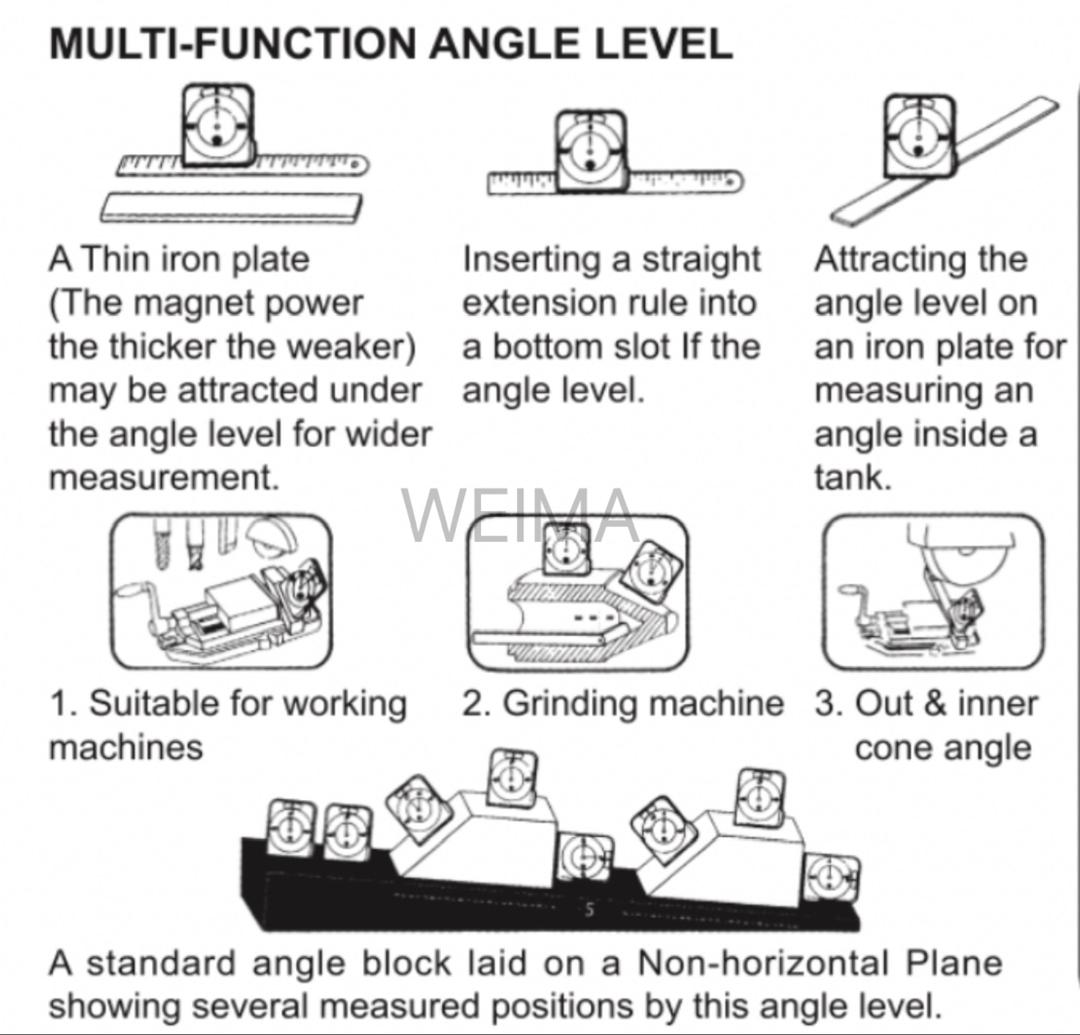 MULTI-FUNCTION ANGLE LEVEL

A Thin iron plate (The magnet power the thicker the weaker) may be attracted under the angle level for wider measurement.

Inserting a straight extension rule into a bottom slot If the angle level.

Attracting the angle level on an iron plate for measuring an angle inside a tank.

WEIMA

1. Suitable for working machines

2. Grinding machine

3. Out & inner cone angle

5

A standard angle block laid on a Non-horizontal Plane showing several measured positions by this angle level.