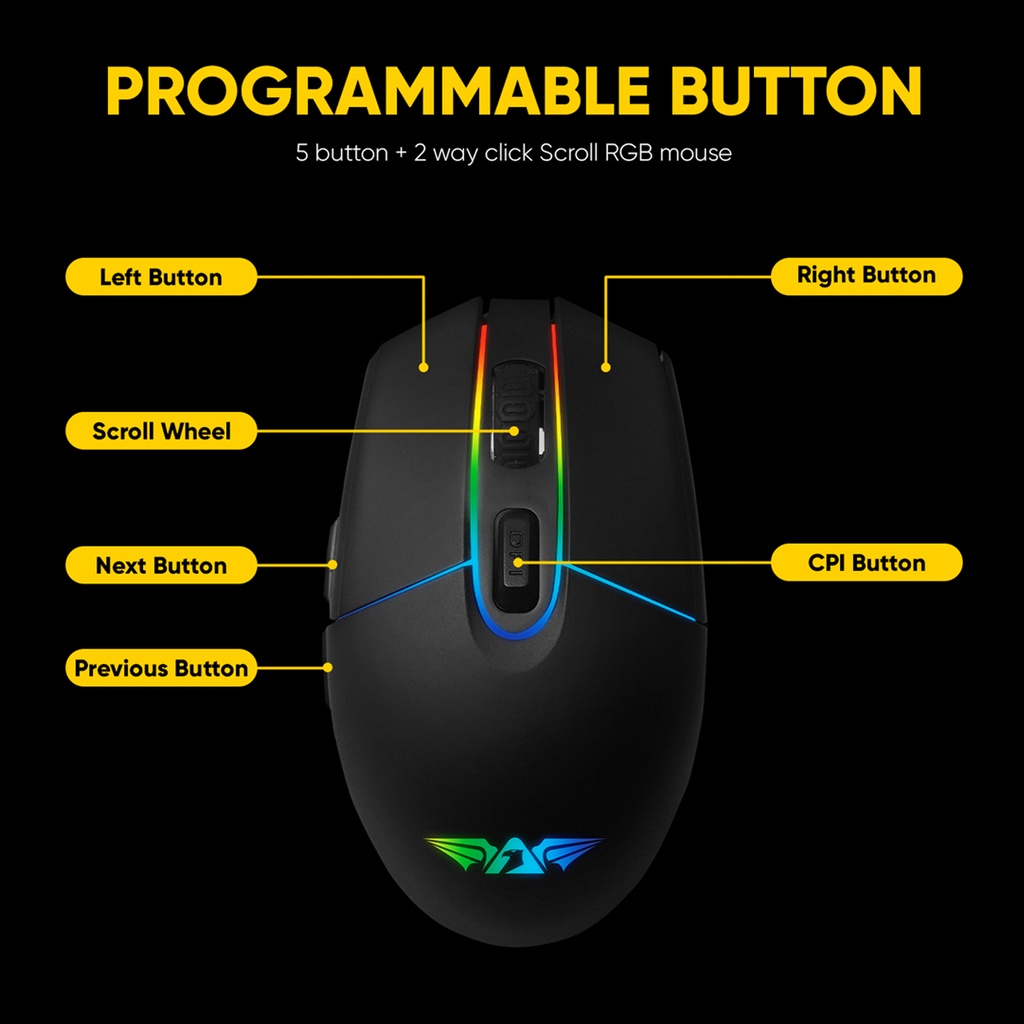 PROGRAMMABLE BUTTON

5 button + 2 way click Scroll RGB mouse

Left Button

Right Button

Scroll Wheel

Next Button

CPI Button

Previous Button