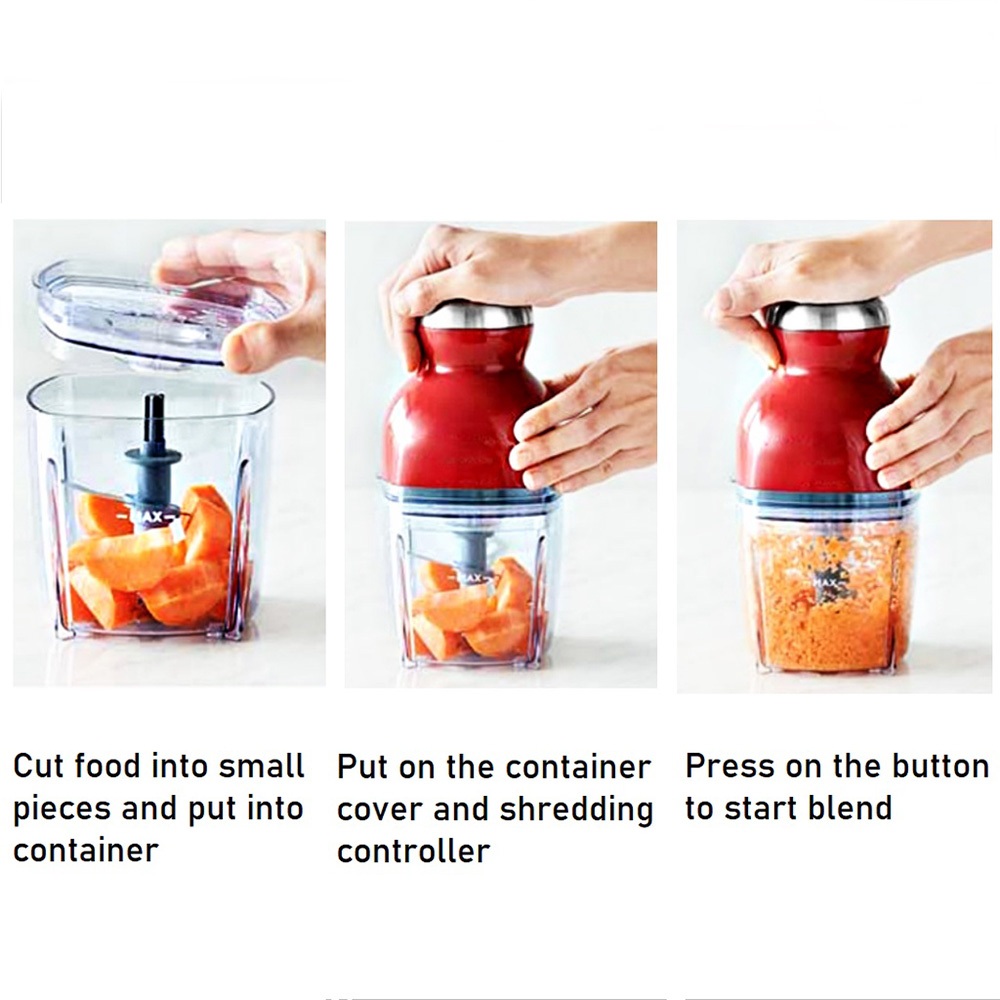 MAX

MAX

MAX

Cut food into small pieces and put into container

Put on the container cover and shredding controller

Press on the button to start blend