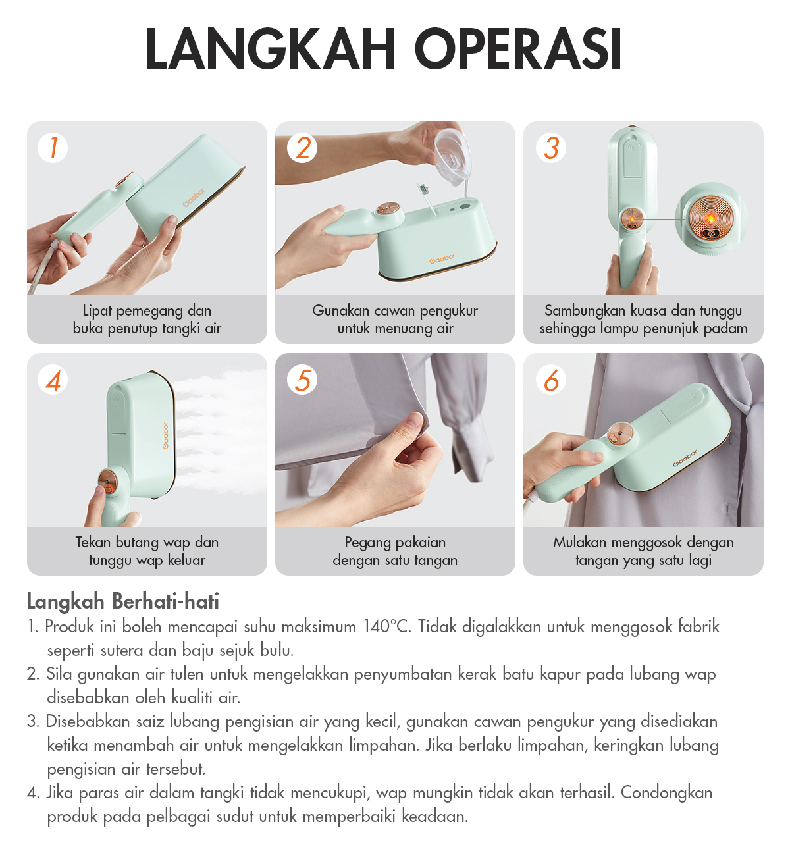 LANGKAH OPERASI

1

Lipat pemegang dan buka penutup tangki air

2

Gunakan cawan pengukur untuk menuang air

3

Sambungkan kuasa dan tunggu sehingga lampu penunjuk padam

4

Tekan butang wap dan tunggu wap keluar

5

Pegang pakaian dengan satu tangan

6

Mulakan menggosok dengan tangan yang satu lagi

Langkah Berhati-hati

1. Produk ini boleh mencapai suhu maksimum 140°C. Tidak digalakkan untuk menggosok fabrik seperti sutera dan baju sejuk bulu.
2. Sila gunakan air tulen untuk mengelakkan penyumbatan kerak batu kapur pada lubang wap disebabkan oleh kualiti air.
3. Disebabkan saiz lubang pengisian air yang kecil, gunakan cawan pengukur yang disediakan ketika menambah air untuk mengelakkan limpahan. Jika berlaku limpahan, keringkan lubang pengisian air tersebut.
4. Jika paras air dalam tangki tidak mencukupi, wap mungkin tidak akan terhasil. Condongkan produk pada pelbagai sudut untuk memperbaiki keadaan.