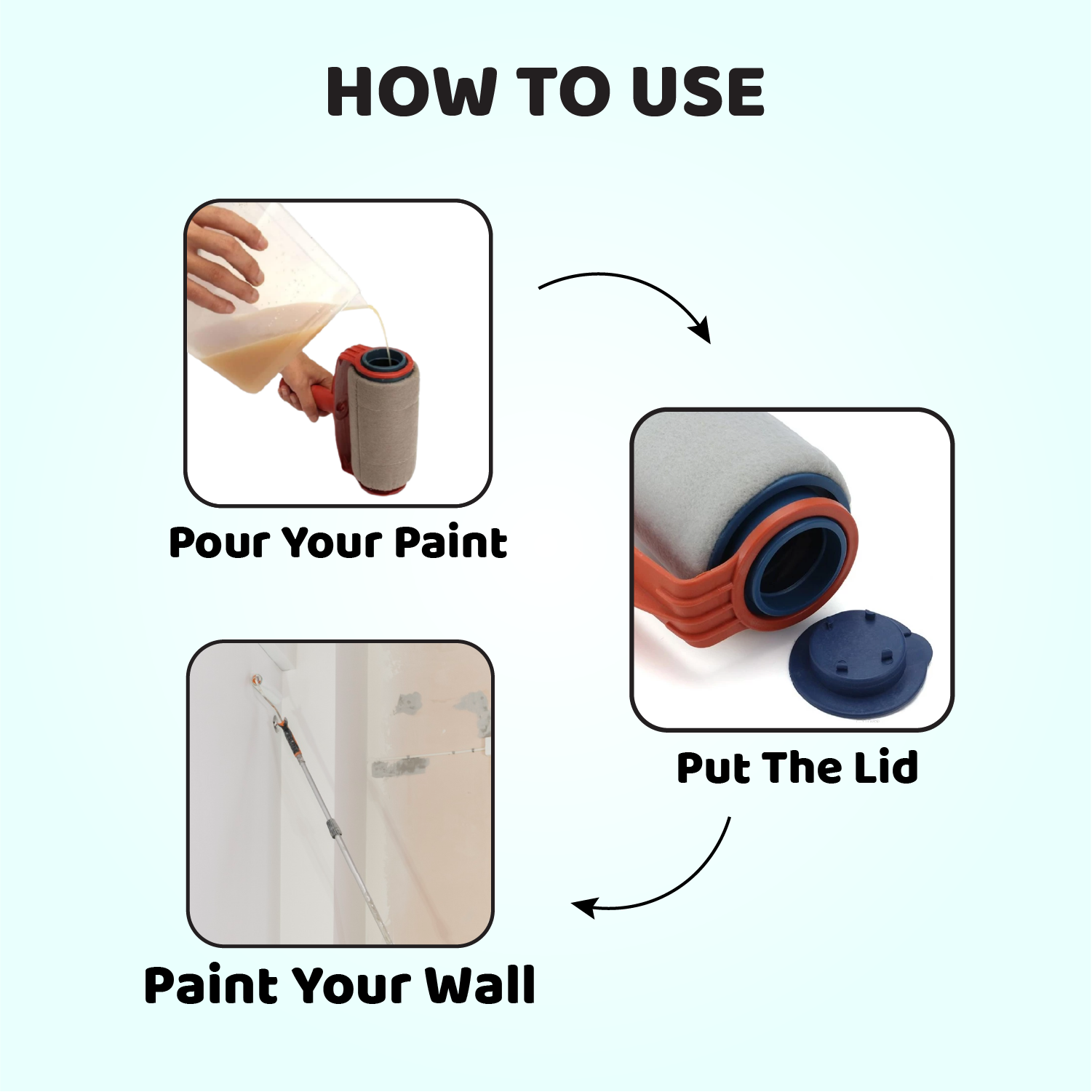 HOW TO USE

Pour Your Paint

Put The Lid

Paint Your Wall