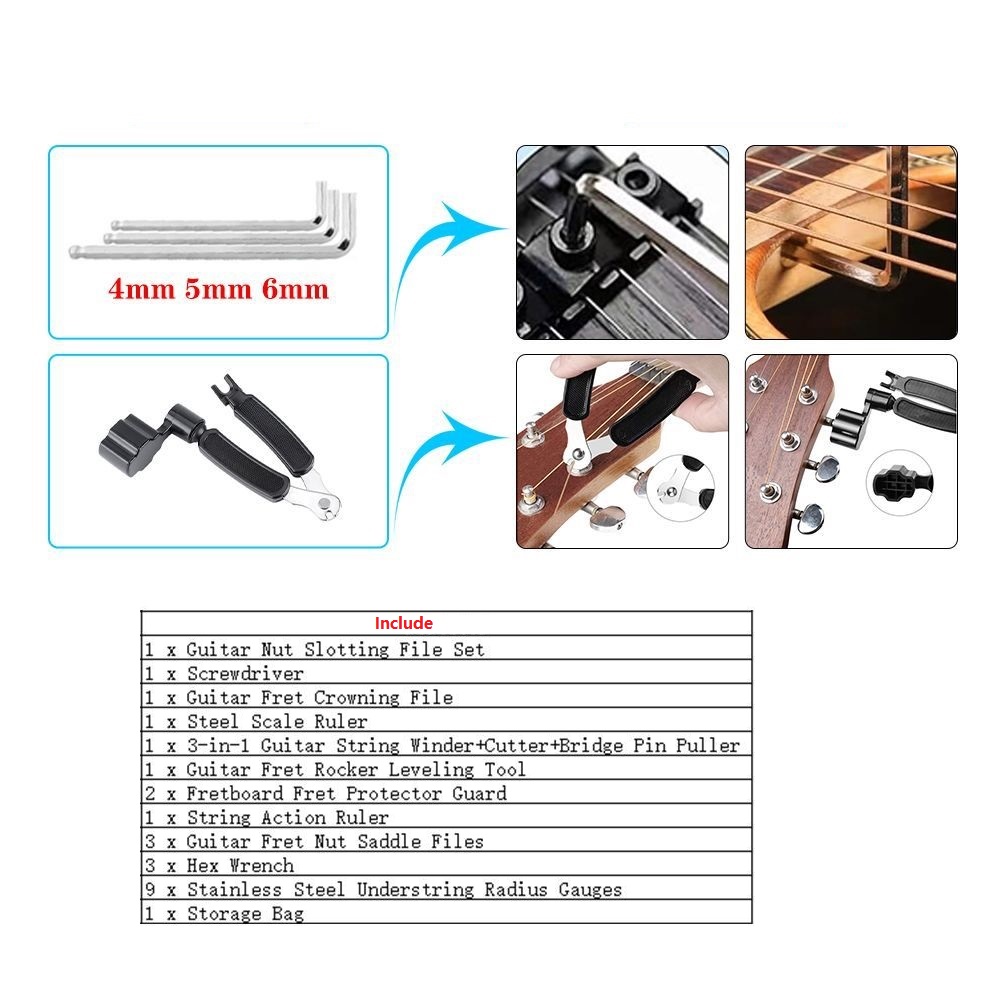 4mm 5mm 6mm

| Include |
|---|
| 1 x Guitar Nut Slotting File Set |
| 1 x Screwdriver |
| 1 x Guitar Fret Crowning File |
| 1 x Steel Scale Ruler |
| 1 x 3-in-1 Guitar String Winder+Cutter+Bridge Pin Puller |
| 1 x Guitar Fret Rocker Leveling Tool |
| 2 x Fretboard Fret Protector Guard |
| 1 x String Action Ruler |
| 3 x Guitar Fret Nut Saddle Files |
| 3 x Hex Wrench |
| 9 x Stainless Steel Understring Radius Gauges |
| 1 x Storage Bag |