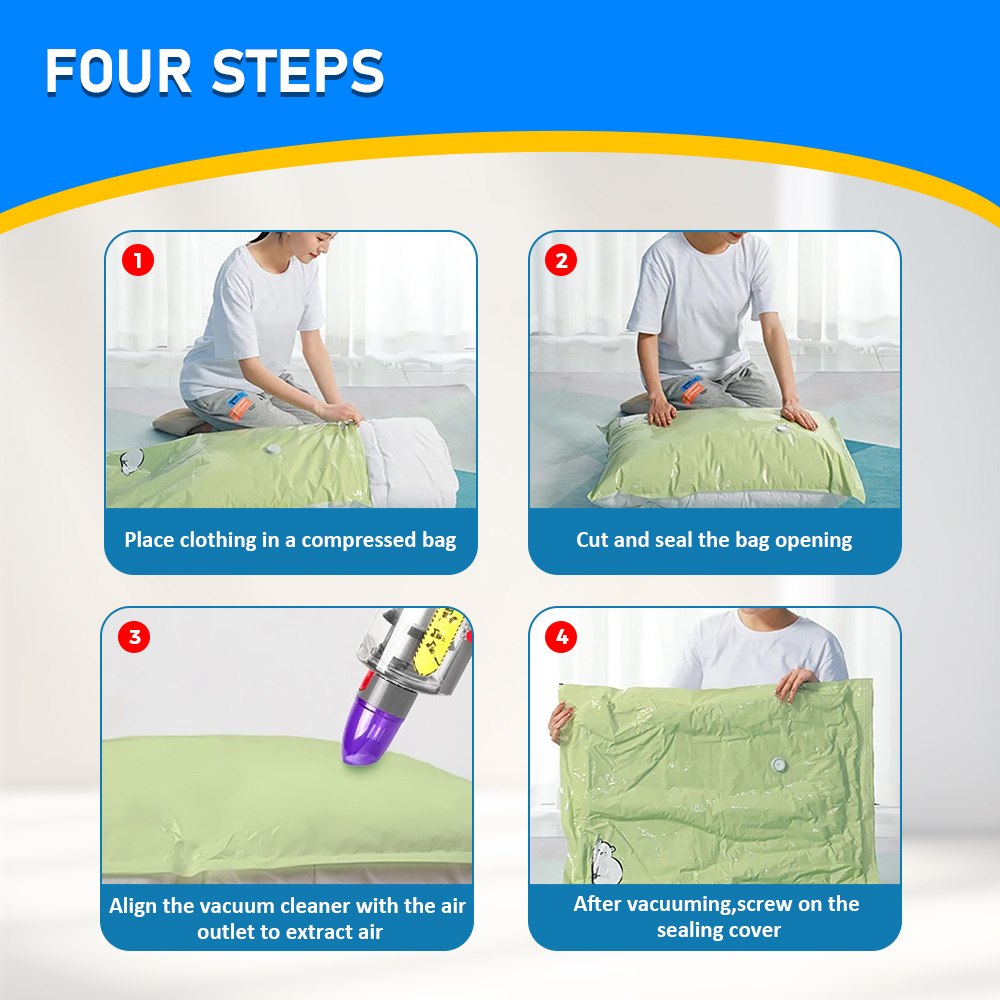 FOUR STEPS

1
Place clothing in a compressed bag

2
Cut and seal the bag opening

3
Align the vacuum cleaner with the air outlet to extract air

4
After vacuuming,screw on the sealing cover