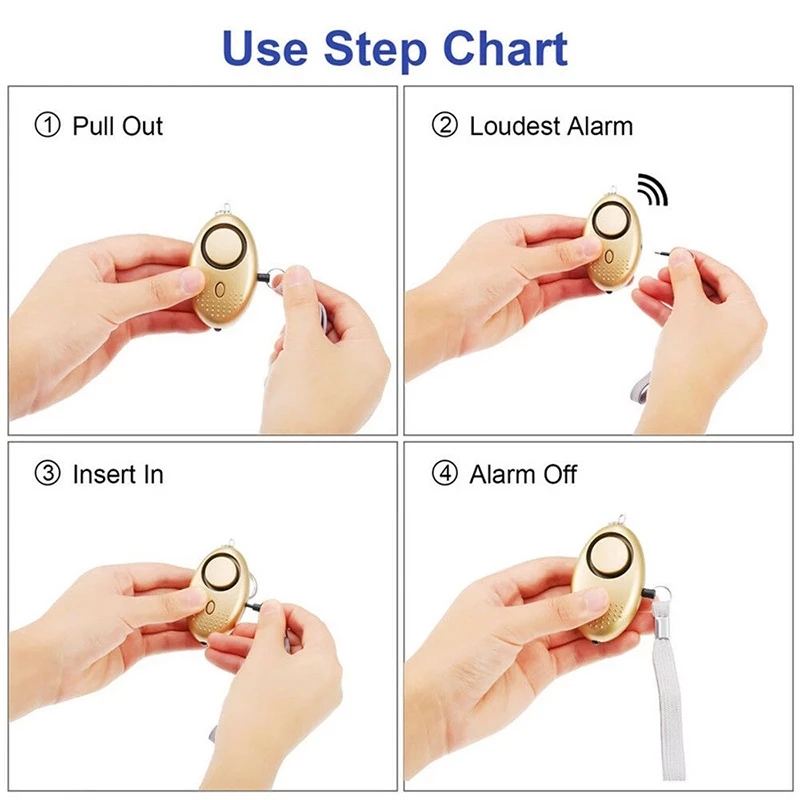 Use Step Chart

① Pull Out

② Loudest Alarm

③ Insert In

④ Alarm Off