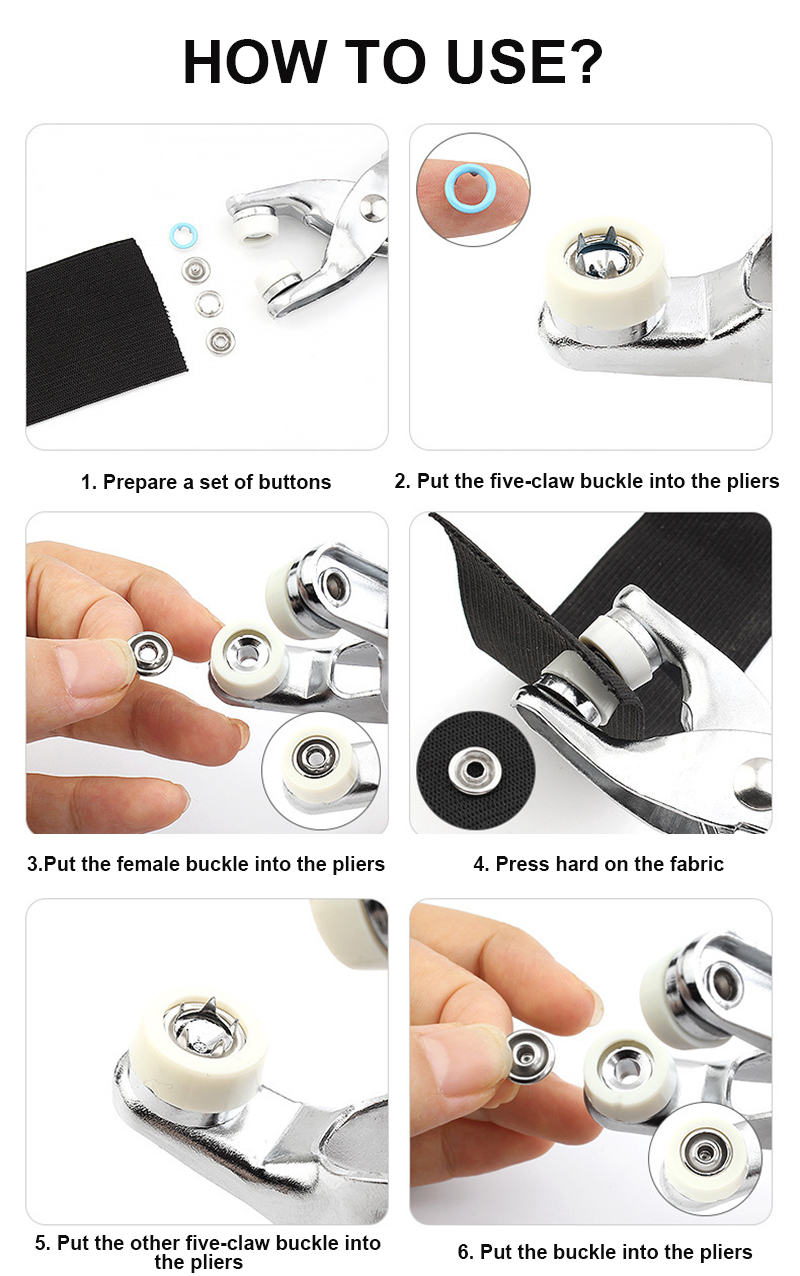 HOW TO USE?

1. Prepare a set of buttons

2. Put the five-claw buckle into the pliers

3.Put the female buckle into the pliers

4. Press hard on the fabric

5. Put the other five-claw buckle into the pliers

6. Put the buckle into the pliers