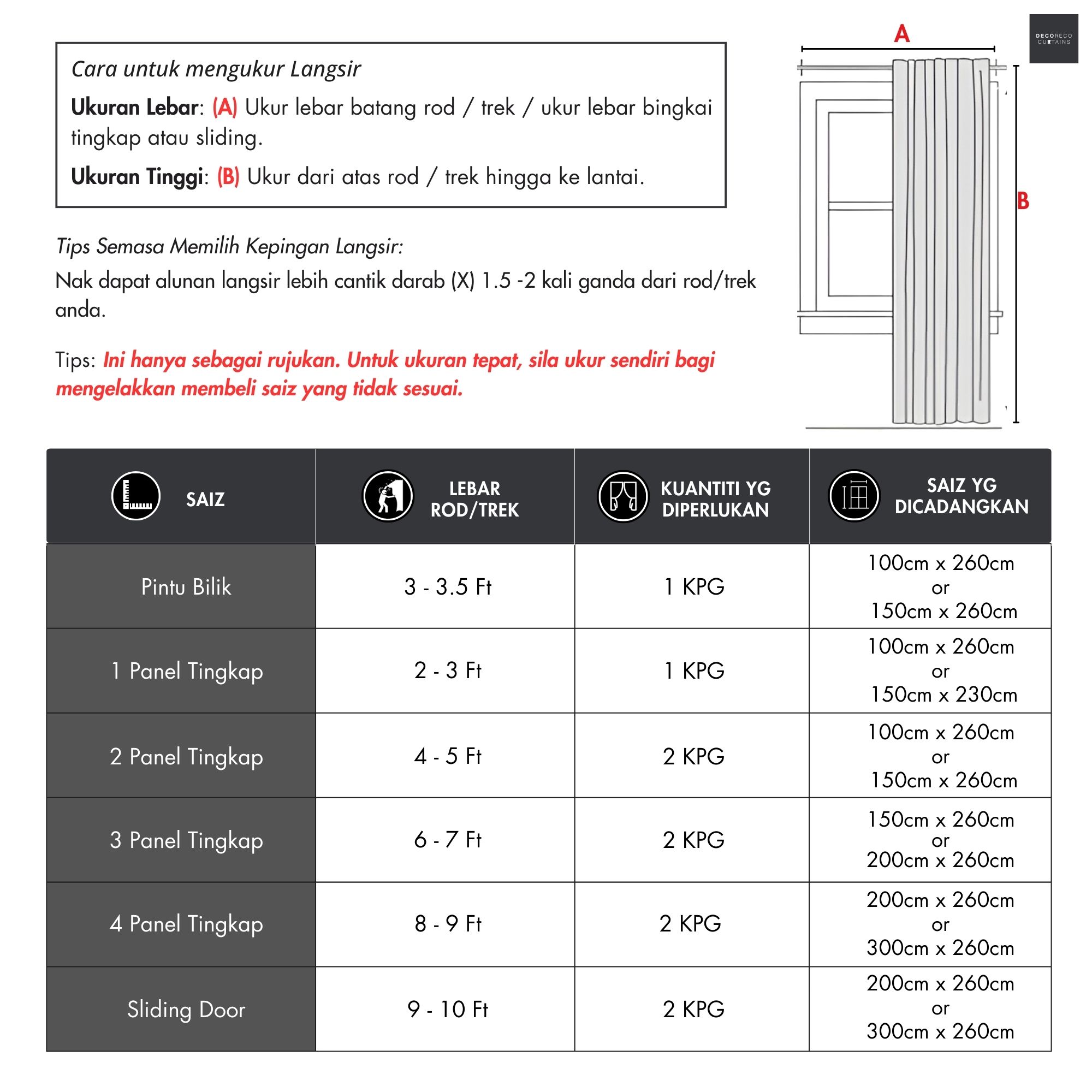 Cara untuk mengukur Langsir

Ukuran Lebar: (A) Ukur lebar batang rod / trek / ukur lebar bingkai tingkap atau sliding.

Ukuran Tinggi: (B) Ukur dari atas rod / trek hingga ke lantai.

Tips Semasa Memilih Kepingan Langsir:
Nak dapat alunan langsir lebih cantik darab (X) 1.5 -2 kali ganda dari rod/trek anda.

Tips: Ini hanya sebagai rujukan. Untuk ukuran tepat, sila ukur sendiri bagi mengelakkan membeli saiz yang tidak sesuai.

A

B

DECORECO CURTAINS

| SAIZ | LEBAR ROD/TREK | KUANTITI YG DIPERLUKAN | SAIZ YG DICADANGKAN |
|---|---|---|---|
| Pintu Bilik | 3 - 3.5 Ft | 1 KPG | 100cm x 260cm or 150cm x 260cm |
| 1 Panel Tingkap | 2 - 3 Ft | 1 KPG | 100cm x 260cm or 150cm x 230cm |
| 2 Panel Tingkap | 4 - 5 Ft | 2 KPG | 100cm x 260cm or 150cm x 260cm |
| 3 Panel Tingkap | 6 - 7 Ft | 2 KPG | 150cm x 260cm or 200cm x 260cm |
| 4 Panel Tingkap | 8 - 9 Ft | 2 KPG | 200cm x 260cm or 300cm x 260cm |
| Sliding Door | 9 - 10 Ft | 2 KPG | 200cm x 260cm or 300cm x 260cm |