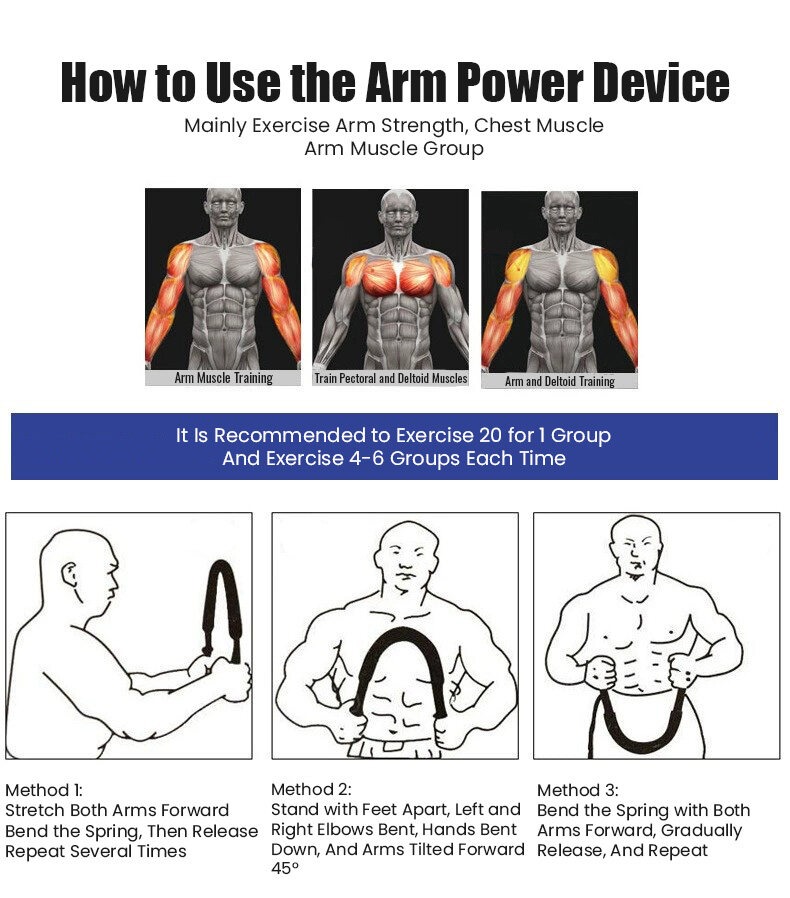 How to Use the Arm Power Device

Mainly Exercise Arm Strength, Chest Muscle
Arm Muscle Group

Arm Muscle Training

Train Pectoral and Deltoid Muscles

Arm and Deltoid Training

It Is Recommended to Exercise 20 for 1 Group
And Exercise 4-6 Groups Each Time

Method 1:
Stretch Both Arms Forward
Bend the Spring, Then Release
Repeat Several Times

Method 2:
Stand with Feet Apart, Left and Right Elbows Bent, Hands Bent Down, And Arms Tilted Forward 45°

Method 3:
Bend the Spring with Both Arms Forward, Gradually Release, And Repeat