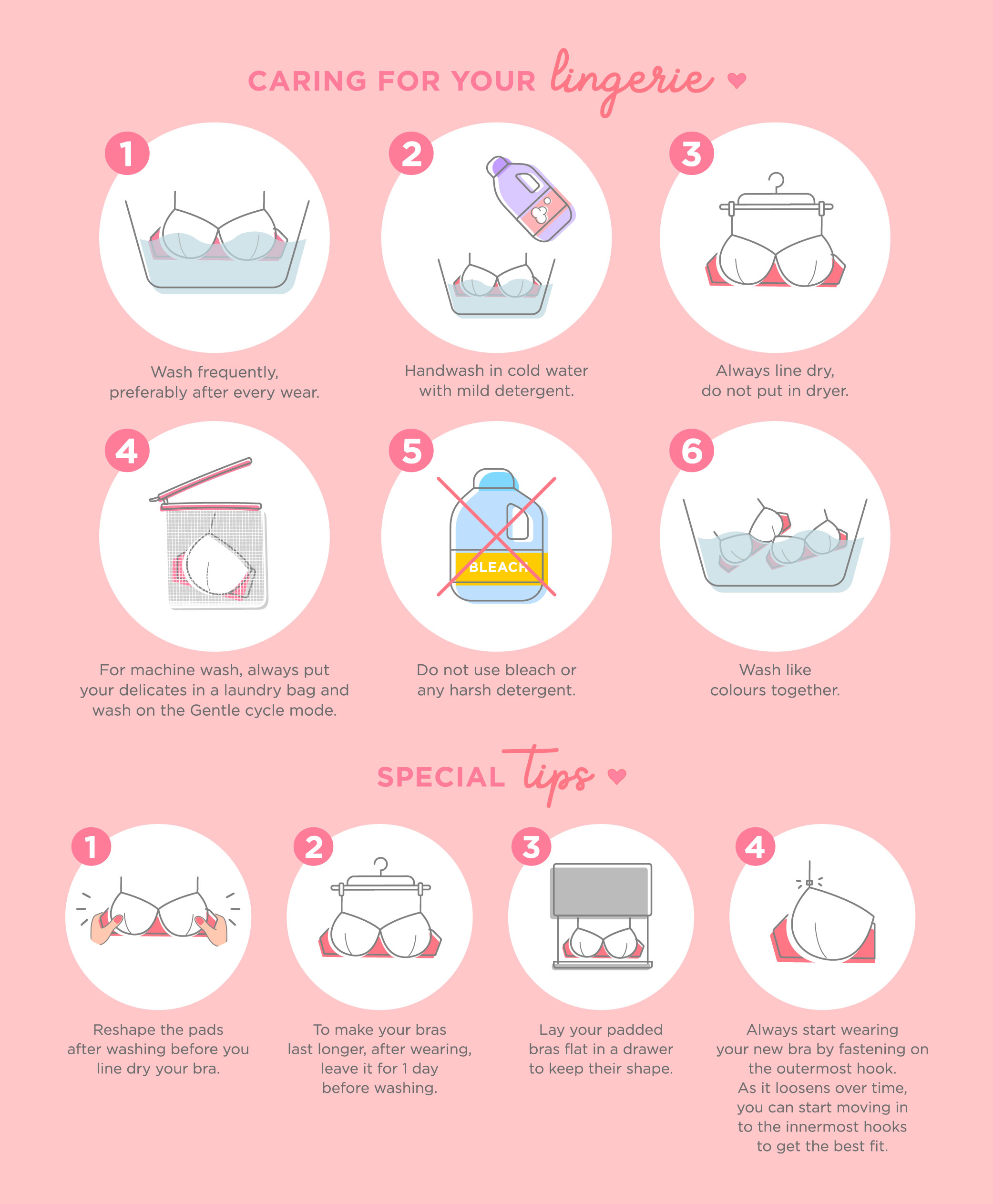 CARING FOR YOUR lingerie

1
Wash frequently, preferably after every wear.

2
Handwash in cold water with mild detergent.

3
Always line dry, do not put in dryer.

4
For machine wash, always put your delicates in a laundry bag and wash on the Gentle cycle mode.

5
BLEACH
Do not use bleach or any harsh detergent.

6
Wash like colours together.

SPECIAL tips

1
Reshape the pads after washing before you line dry your bra.

2
To make your bras last longer, after wearing, leave it for 1 day before washing.

3
Lay your padded bras flat in a drawer to keep their shape.

4
Always start wearing your new bra by fastening on the outermost hook. As it loosens over time, you can start moving in to the innermost hooks to get the best fit.