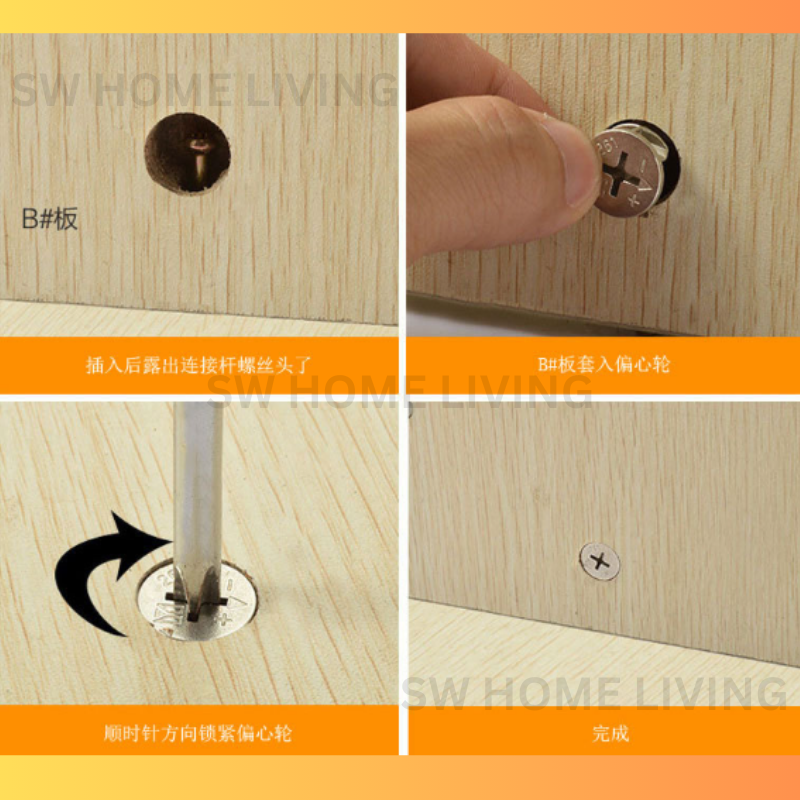 SW HOME LIVING

B#板

插入后露出连接杆螺丝头了

B#板套入偏心轮

SW HOME LIVING

顺时针方向锁紧偏心轮

完成

SW HOME LIVING