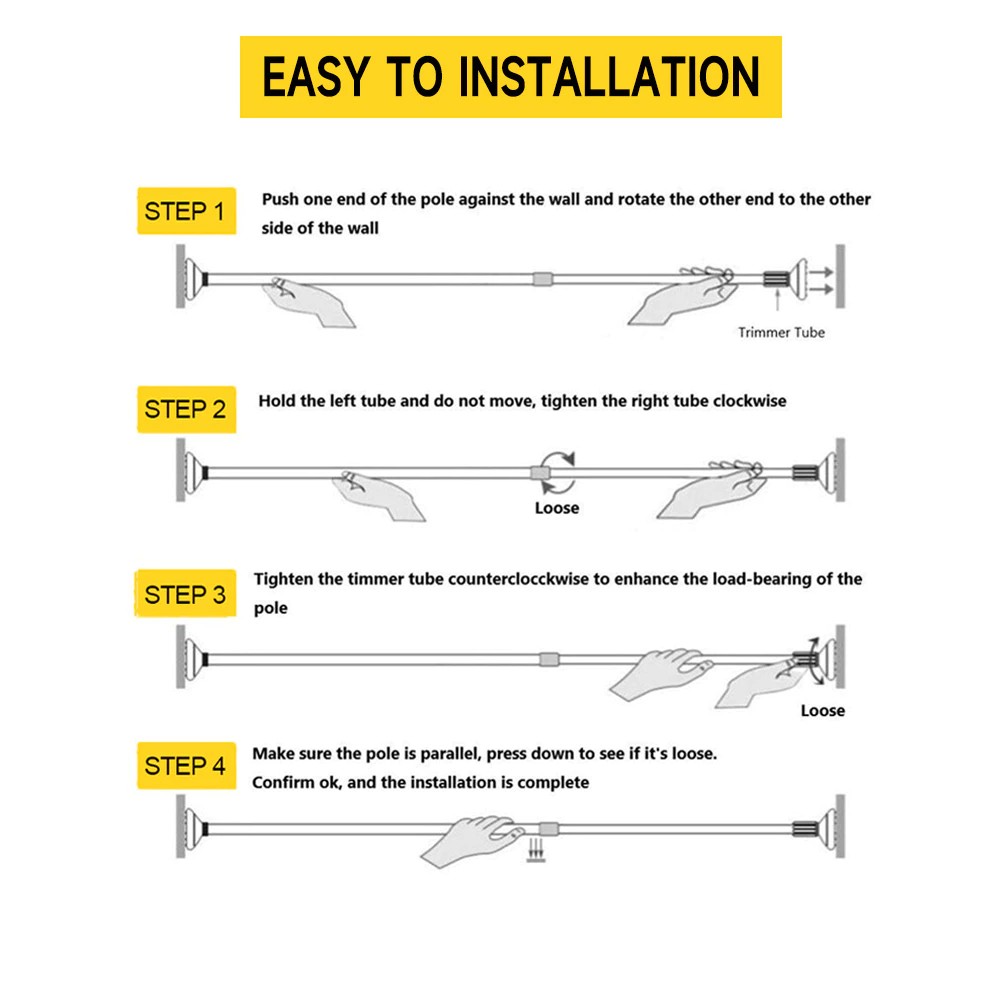 EASY TO INSTALLATION

STEP 1

Push one end of the pole against the wall and rotate the other end to the other side of the wall

Trimmer Tube

STEP 2

Hold the left tube and do not move, tighten the right tube clockwise

Loose

STEP 3

Tighten the timmer tube counterclocckwise to enhance the load-bearing of the pole

Loose

STEP 4

Make sure the pole is parallel, press down to see if it's loose.
Confirm ok, and the installation is complete