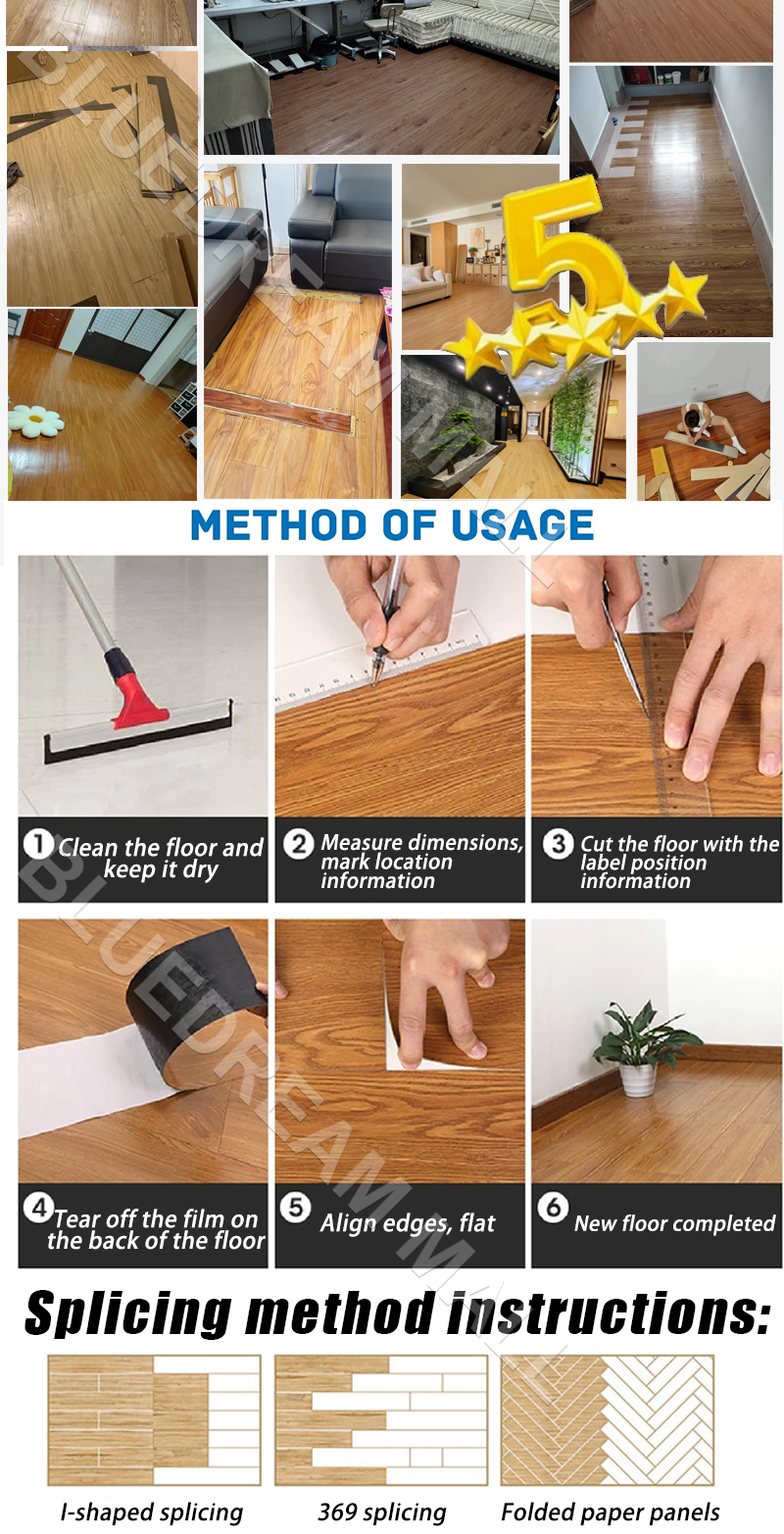 BLUEDREAM MALL

5

METHOD OF USAGE

1 Clean the floor and keep it dry

2 Measure dimensions, mark location information

3 Cut the floor with the label position information

4 Tear off the film on the back of the floor

5 Align edges, flat

6 New floor completed

Splicing method instructions:

I-shaped splicing

369 splicing

Folded paper panels