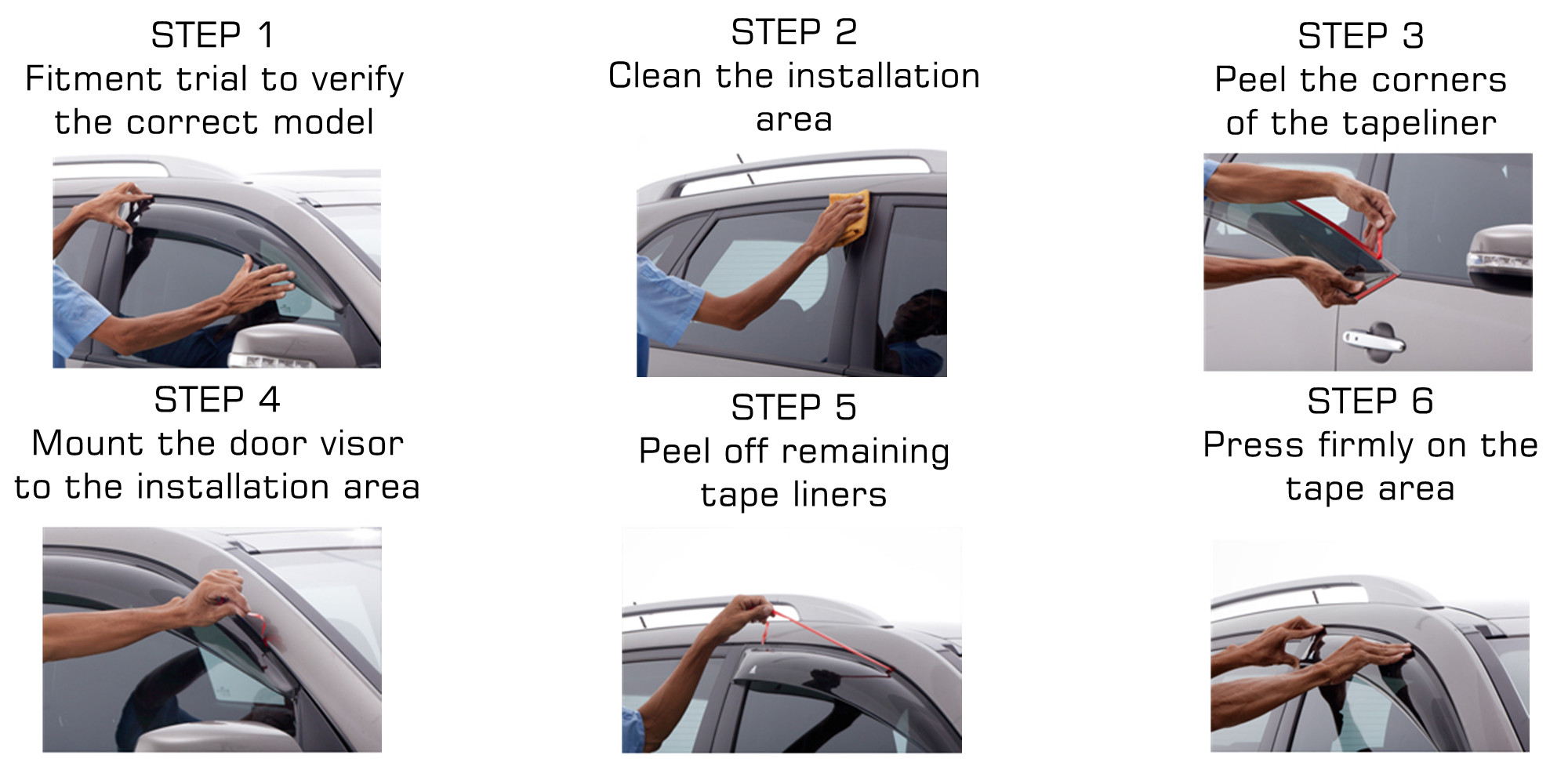 STEP 1
Fitment trial to verify the correct model

STEP 2
Clean the installation area

STEP 3
Peel the corners of the tapeliner

STEP 4
Mount the door visor to the installation area

STEP 5
Peel off remaining tape liners

STEP 6
Press firmly on the tape area