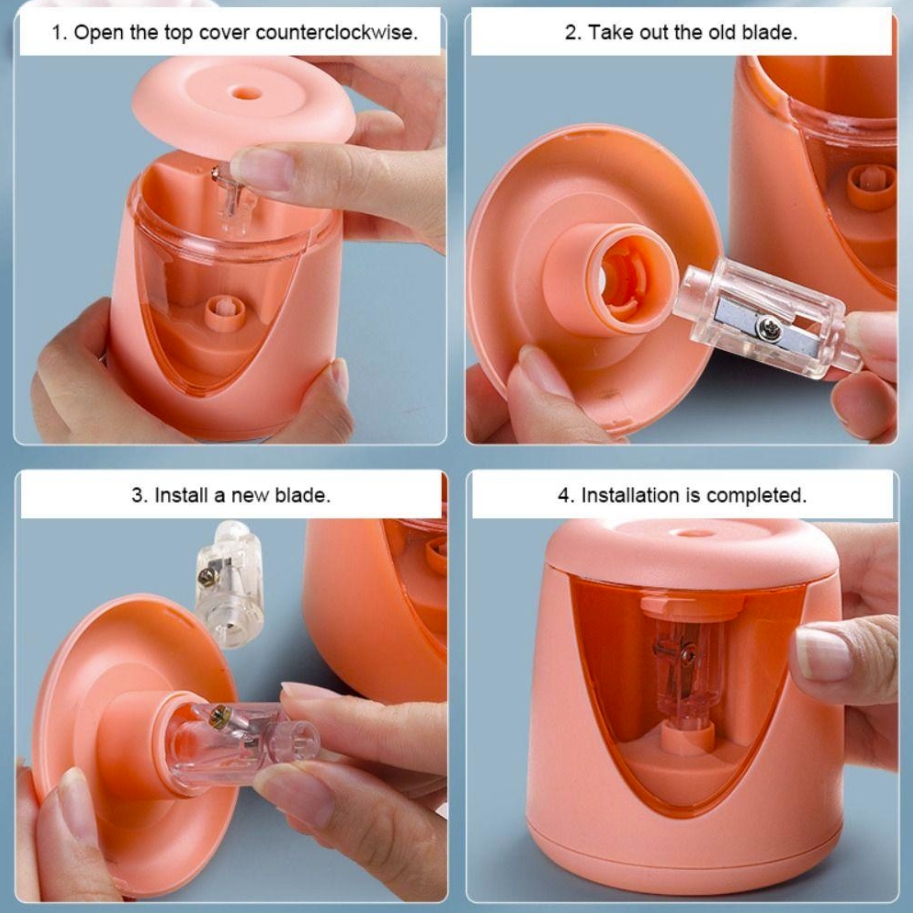 1. Open the top cover counterclockwise.

2. Take out the old blade.

3. Install a new blade.

4. Installation is completed.