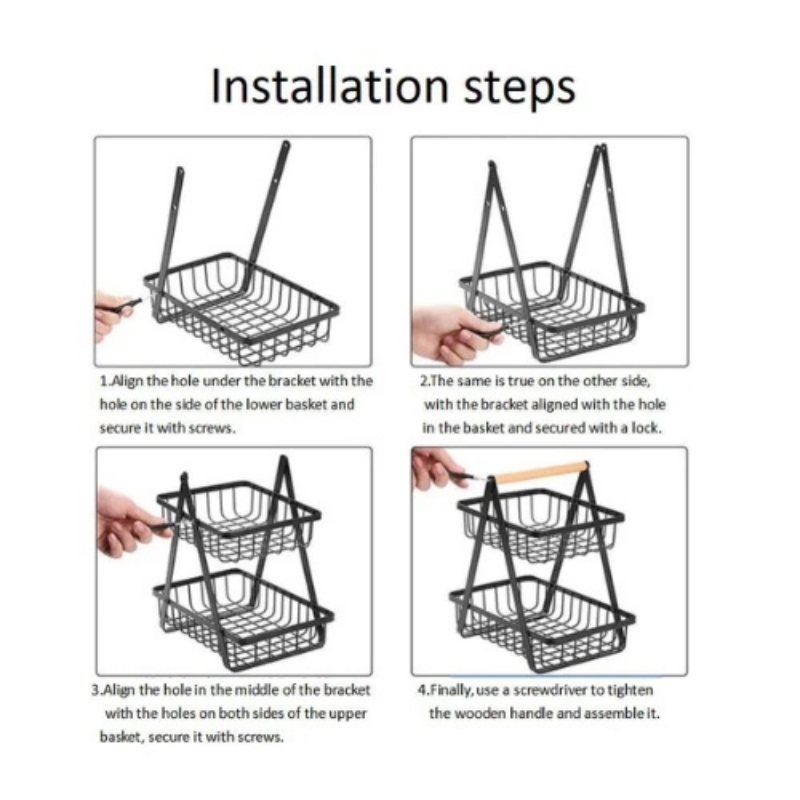 Installation steps

1.Align the hole under the bracket with the hole on the side of the lower basket and secure it with screws.

2.The same is true on the other side, with the bracket aligned with the hole in the basket and secured with a lock.

3.Align the hole in the middle of the bracket with the holes on both sides of the upper basket, secure it with screws.

4.Finally, use a screwdriver to tighten the wooden handle and assemble it.