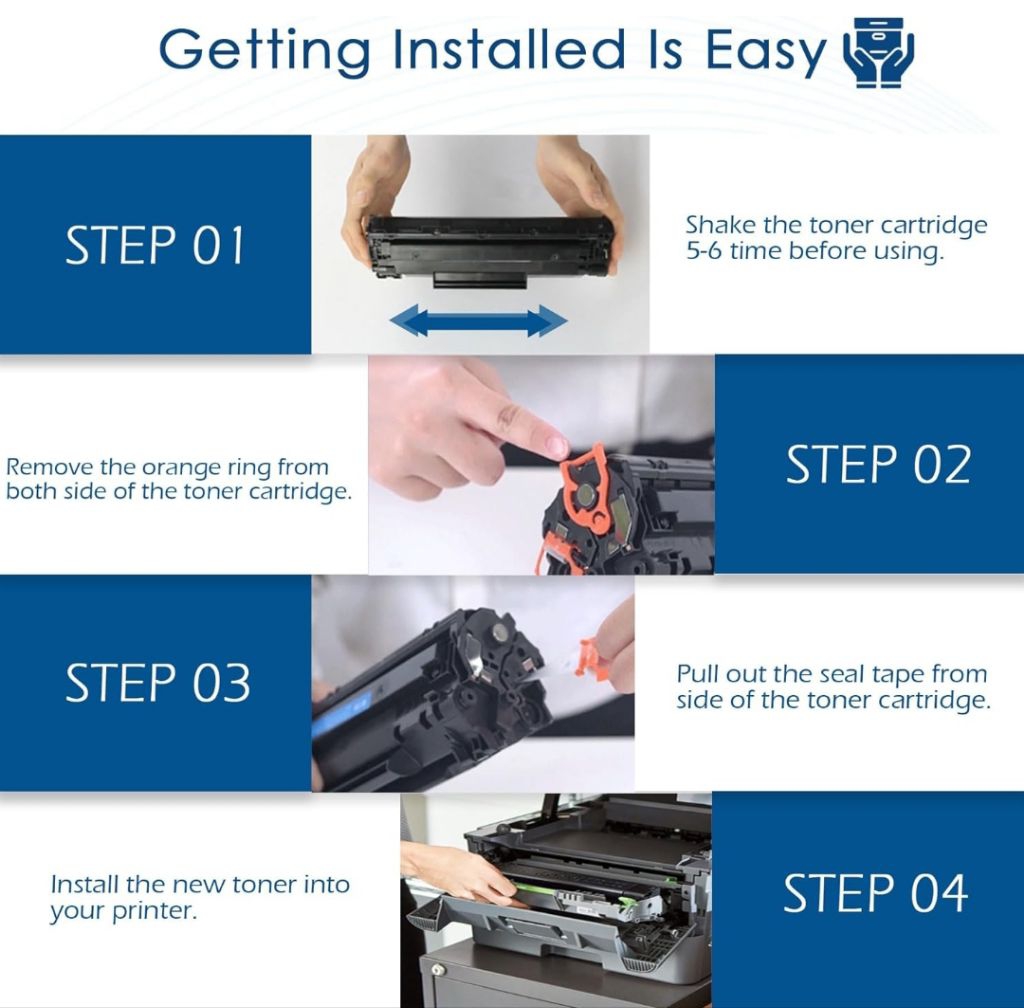 Getting Installed Is Easy

STEP 01

Shake the toner cartridge 5-6 time before using.

Remove the orange ring from both side of the toner cartridge.

STEP 02

STEP 03

Pull out the seal tape from side of the toner cartridge.

Install the new toner into your printer.

STEP 04