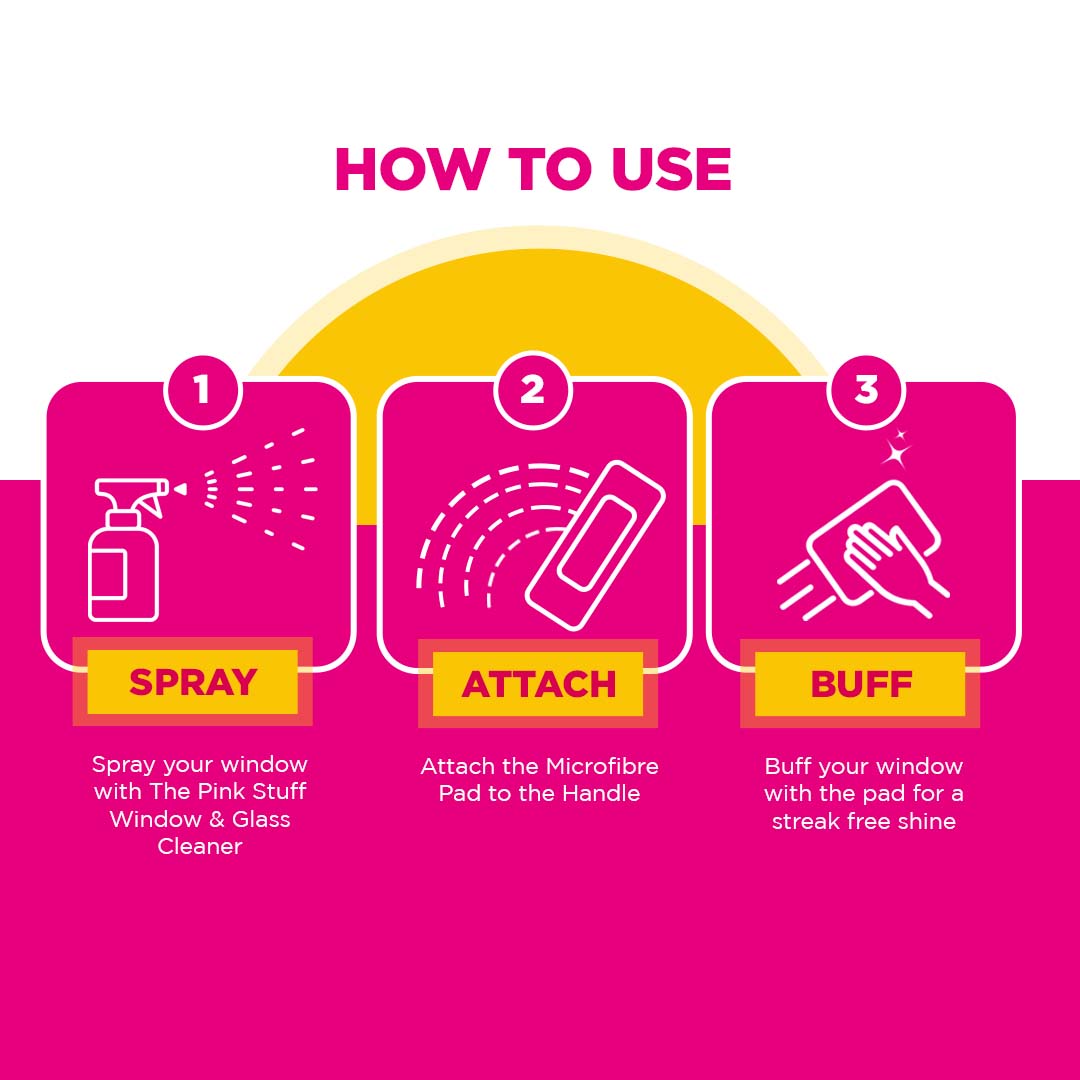 HOW TO USE

1

SPRAY

Spray your window with The Pink Stuff Window & Glass Cleaner

2

ATTACH

Attach the Microfibre Pad to the Handle

3

BUFF

Buff your window with the pad for a streak free shine