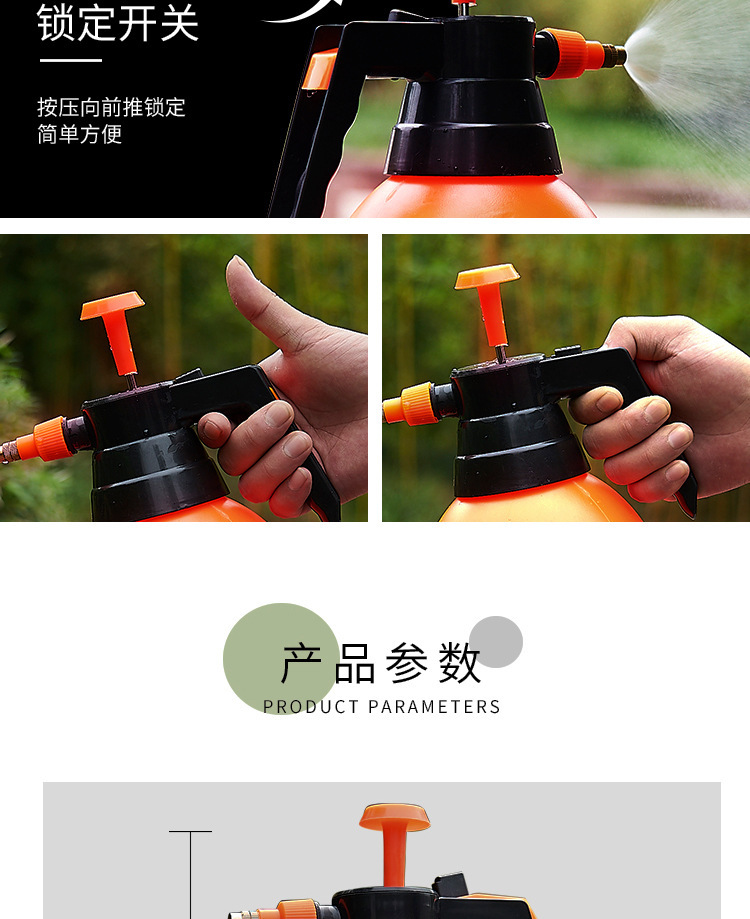 锁定开关

按压向前推锁定
简单方便

产品参数
PRODUCT PARAMETERS