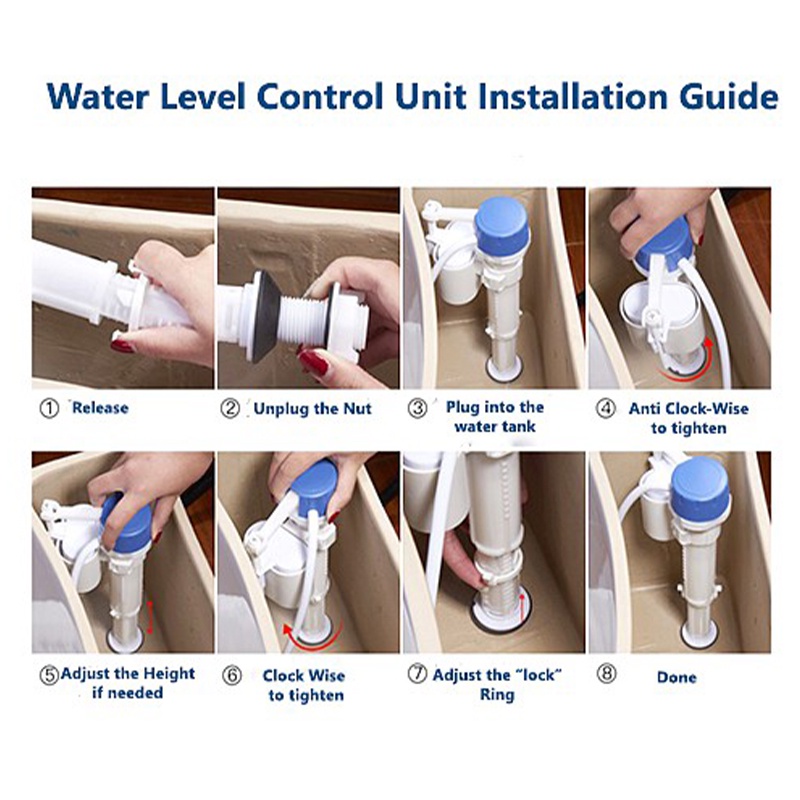 Water Level Control Unit Installation Guide

① Release

② Unplug the Nut

③ Plug into the water tank

④ Anti Clock-Wise to tighten

⑤ Adjust the Height if needed

⑥ Clock Wise to tighten

⑦ Adjust the "lock" Ring

⑧ Done