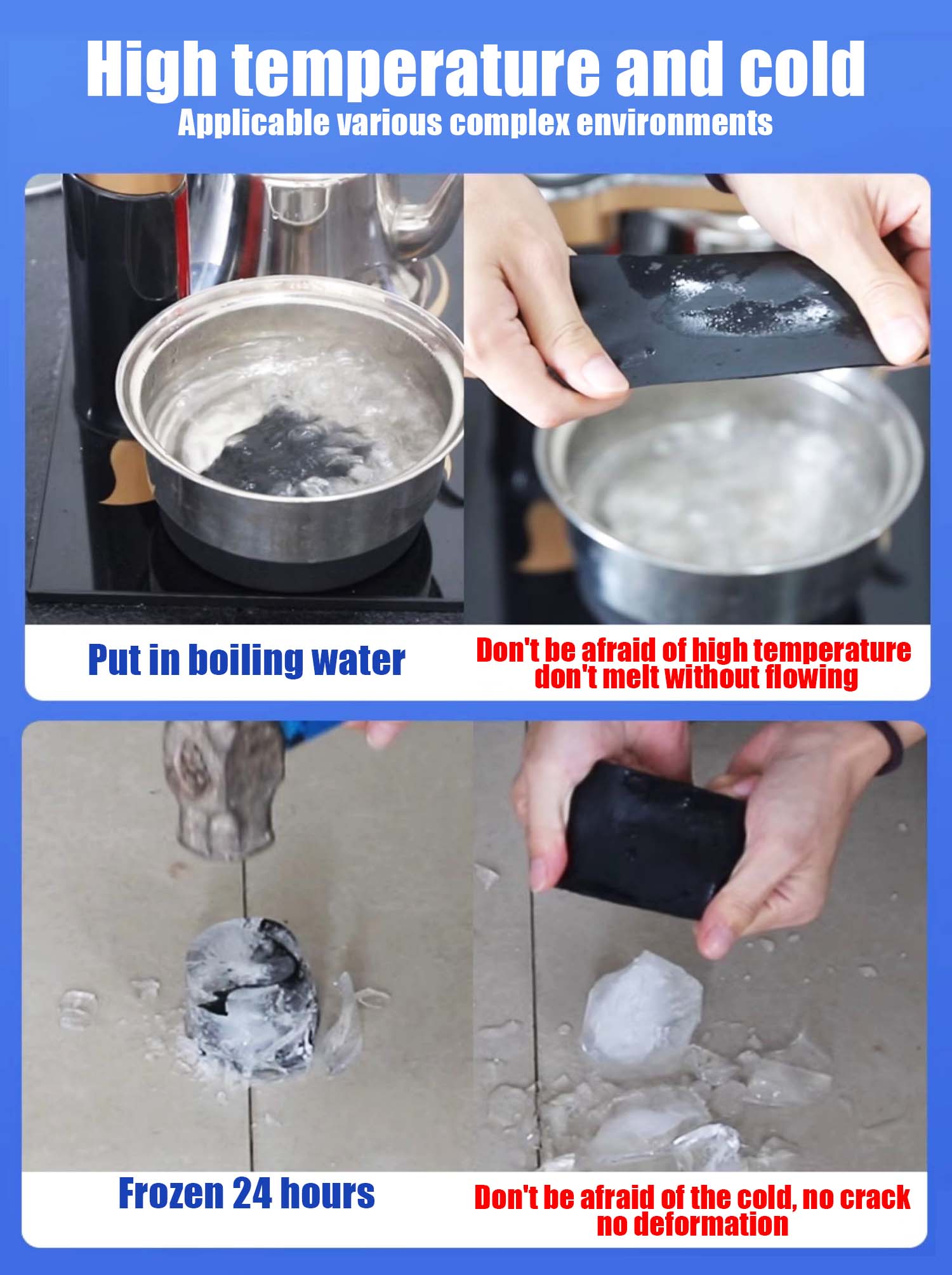 High temperature and cold
Applicable various complex environments

Put in boiling water

Don't be afraid of high temperature don't melt without flowing

Frozen 24 hours

Don't be afraid of the cold, no crack no deformation