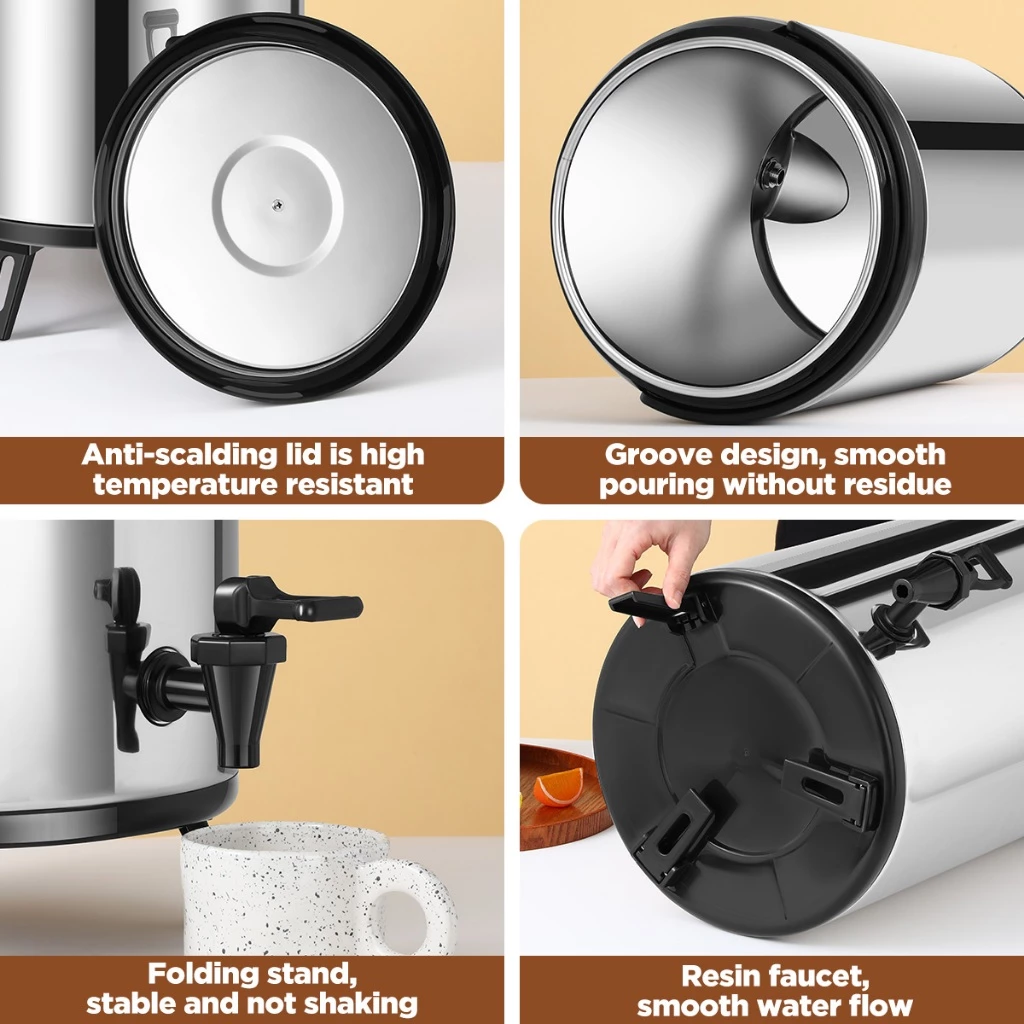 Anti-scalding lid is high temperature resistant

Groove design, smooth pouring without residue

Folding stand, stable and not shaking

Resin faucet, smooth water flow