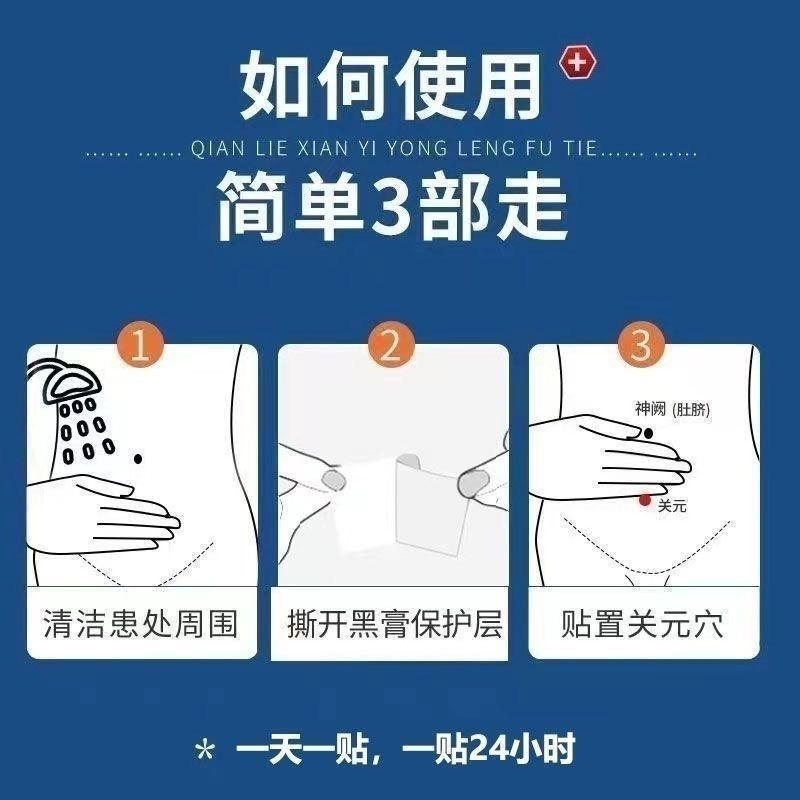 如何使用

...... ...... QIAN LIE XIAN YI YONG LENG FU TIE...... ......

简单3部走

1

清洁患处周围

2

撕开黑膏保护层

3

神阙 (肚脐)

关元

贴置关元穴

* 一天一贴，一贴24小时