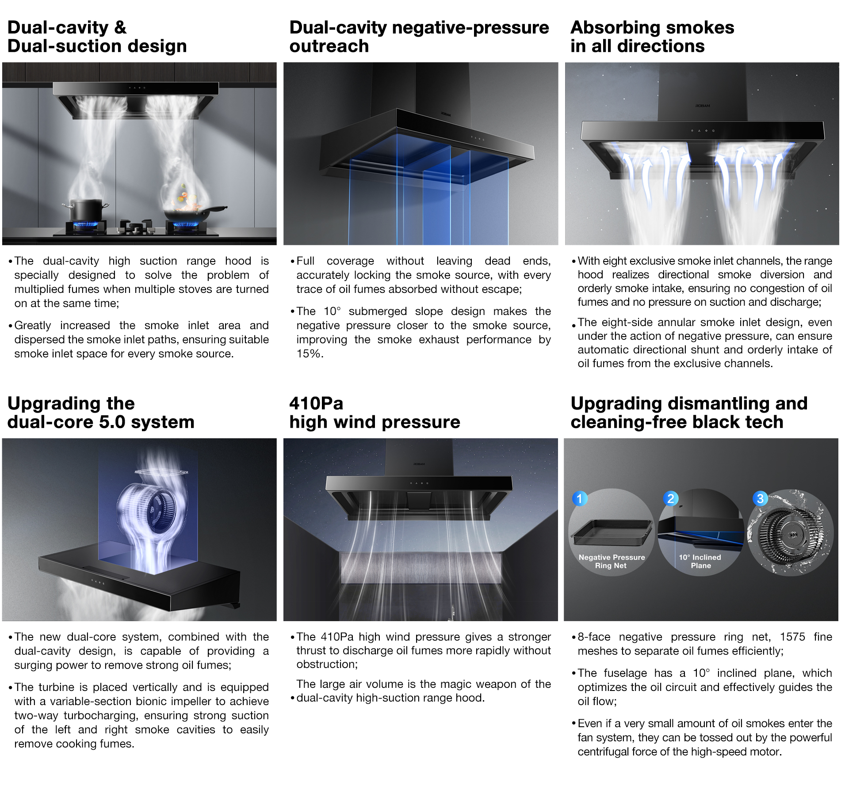 Dual-cavity & Dual-suction design

• The dual-cavity high suction range hood is specially designed to solve the problem of multiplied fumes when multiple stoves are turned on at the same time;

• Greatly increased the smoke inlet area and dispersed the smoke inlet paths, ensuring suitable smoke inlet space for every smoke source.

Dual-cavity negative-pressure outreach

• Full coverage without leaving dead ends, accurately locking the smoke source, with every trace of oil fumes absorbed without escape;

• The 10° submerged slope design makes the negative pressure closer to the smoke source, improving the smoke exhaust performance by 15%.

Absorbing smokes in all directions

• With eight exclusive smoke inlet channels, the range hood realizes directional smoke diversion and orderly smoke intake, ensuring no congestion of oil fumes and no pressure on suction and discharge;

• The eight-side annular smoke inlet design, even under the action of negative pressure, can ensure automatic directional shunt and orderly intake of oil fumes from the exclusive channels.

Upgrading the dual-core 5.0 system

• The new dual-core system, combined with the dual-cavity design, is capable of providing a surging power to remove strong oil fumes;

• The turbine is placed vertically and is equipped with a variable-section bionic impeller to achieve two-way turbocharging, ensuring strong suction of the left and right smoke cavities to easily remove cooking fumes.

410Pa high wind pressure

• The 410Pa high wind pressure gives a stronger thrust to discharge oil fumes more rapidly without obstruction;

The large air volume is the magic weapon of the • dual-cavity high-suction range hood.

Upgrading dismantling and cleaning-free black tech

1 Negative Pressure Ring Net
2 10° Inclined Plane
3

• 8-face negative pressure ring net, 1575 fine meshes to separate oil fumes efficiently;

• The fuselage has a 10° inclined plane, which optimizes the oil circuit and effectively guides the oil flow;

• Even if a very small amount of oil smokes enter the fan system, they can be tossed out by the powerful centrifugal force of the high-speed motor.