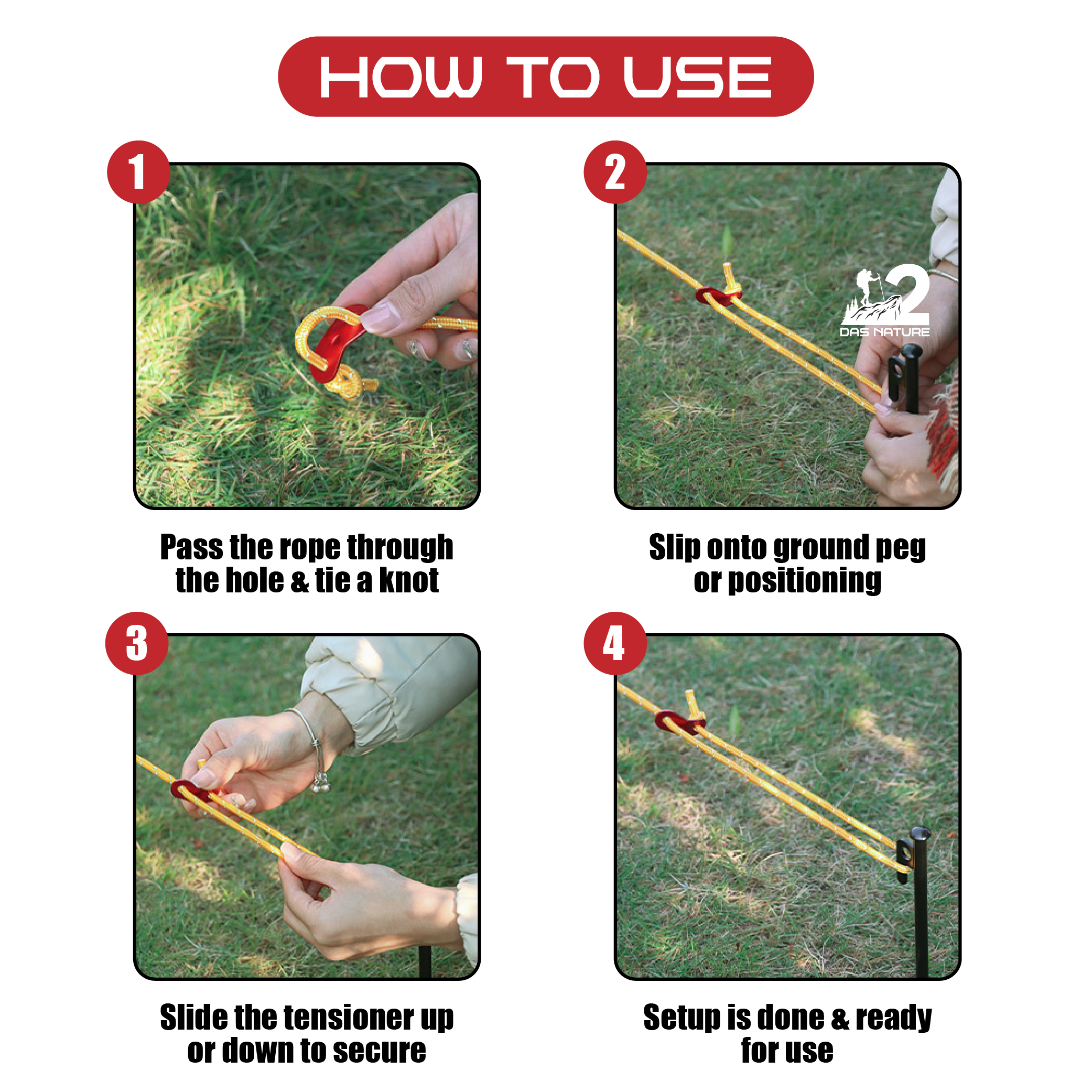 HOW TO USE

1

Pass the rope through the hole & tie a knot

2

2
DAS NATURE

Slip onto ground peg or positioning

3

Slide the tensioner up or down to secure

4

Setup is done & ready for use