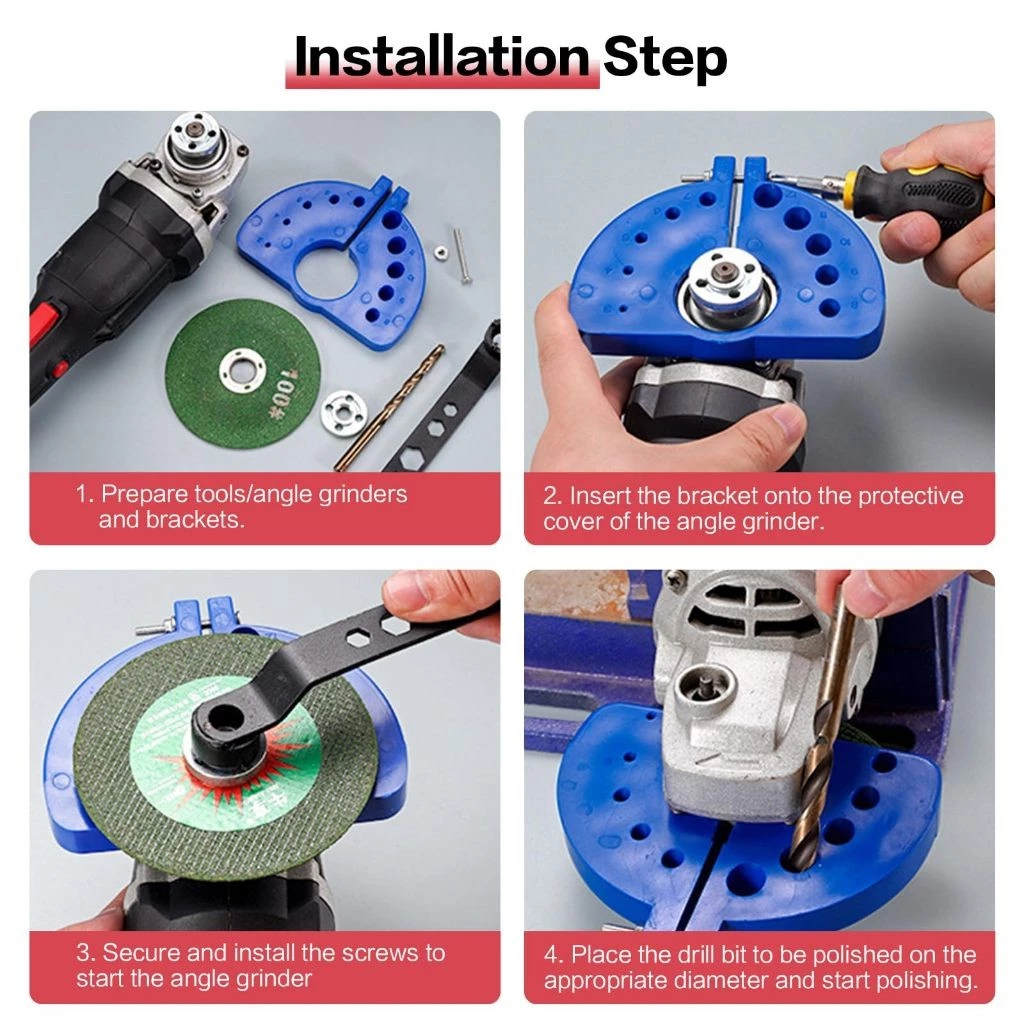 Installation Step

100#

1. Prepare tools/angle grinders and brackets.

2. Insert the bracket onto the protective cover of the angle grinder.

3. Secure and install the screws to start the angle grinder

4. Place the drill bit to be polished on the appropriate diameter and start polishing.