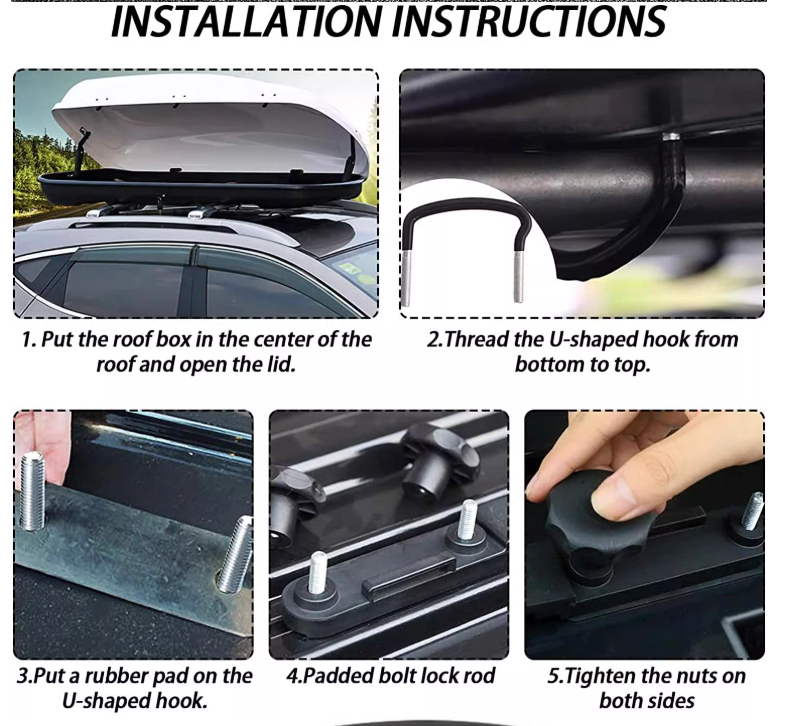 INSTALLATION INSTRUCTIONS

1. Put the roof box in the center of the roof and open the lid.

2.Thread the U-shaped hook from bottom to top.

3.Put a rubber pad on the U-shaped hook.

4.Padded bolt lock rod

5.Tighten the nuts on both sides