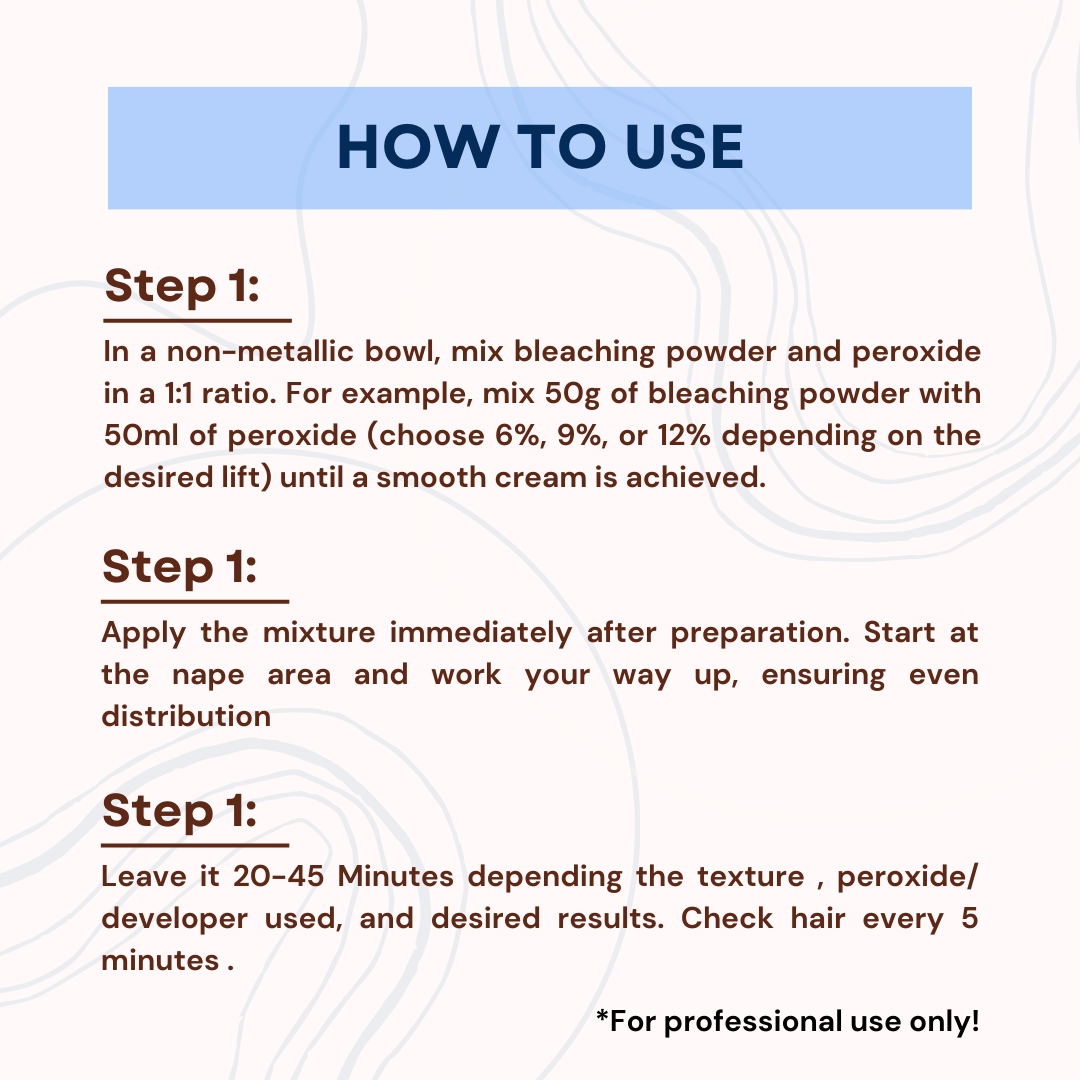 HOW TO USE

Step 1:

In a non-metallic bowl, mix bleaching powder and peroxide in a 1:1 ratio. For example, mix 50g of bleaching powder with 50ml of peroxide (choose 6%, 9%, or 12% depending on the desired lift) until a smooth cream is achieved.

Step 1:

Apply the mixture immediately after preparation. Start at the nape area and work your way up, ensuring even distribution

Step 1:

Leave it 20-45 Minutes depending the texture , peroxide/ developer used, and desired results. Check hair every 5 minutes .

*For professional use only!