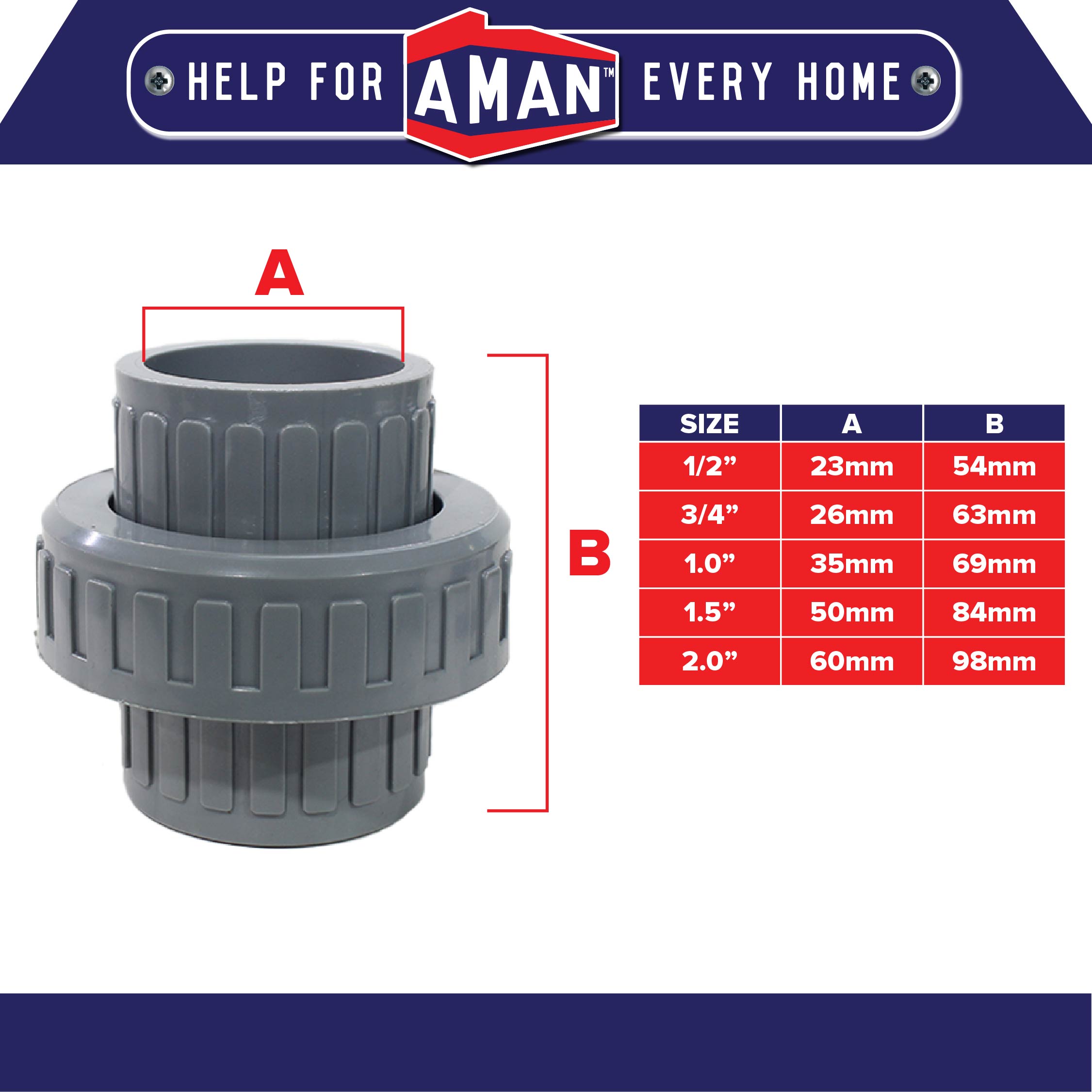 HELP FOR AMAN™ EVERY HOME

A

B

| SIZE | A | B |
|---|---|---|
| 1/2” | 23mm | 54mm |
| 3/4” | 26mm | 63mm |
| 1.0” | 35mm | 69mm |
| 1.5” | 50mm | 84mm |
| 2.0” | 60mm | 98mm |