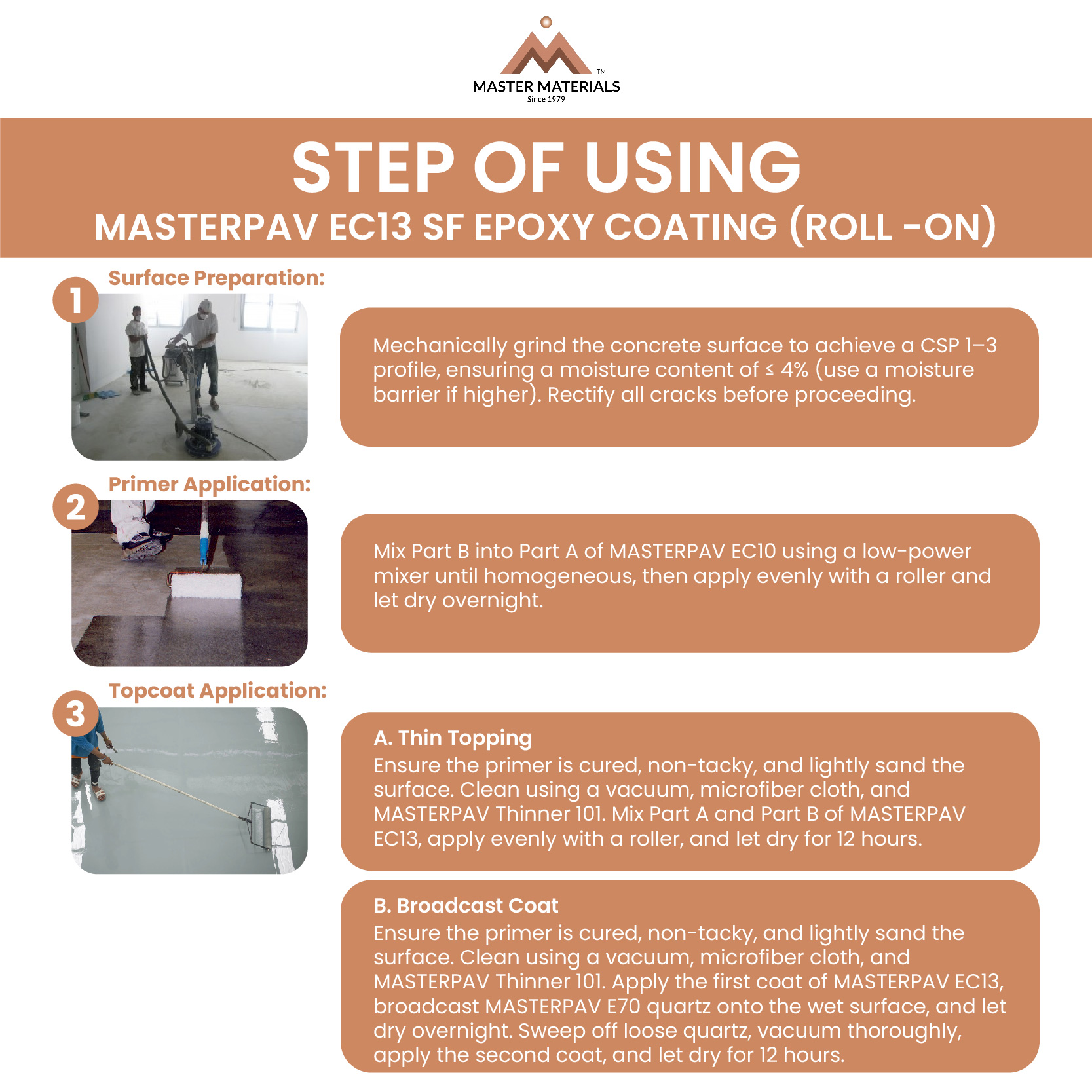 TM
MASTER MATERIALS
Since 1979

STEP OF USING
MASTERPAV EC13 SF EPOXY COATING (ROLL -ON)

1
Surface Preparation:

Mechanically grind the concrete surface to achieve a CSP 1–3 profile, ensuring a moisture content of ≤ 4% (use a moisture barrier if higher). Rectify all cracks before proceeding.

2
Primer Application:

Mix Part B into Part A of MASTERPAV EC10 using a low-power mixer until homogeneous, then apply evenly with a roller and let dry overnight.

3
Topcoat Application:

A. Thin Topping
Ensure the primer is cured, non-tacky, and lightly sand the surface. Clean using a vacuum, microfiber cloth, and MASTERPAV Thinner 101. Mix Part A and Part B of MASTERPAV EC13, apply evenly with a roller, and let dry for 12 hours.

B. Broadcast Coat
Ensure the primer is cured, non-tacky, and lightly sand the surface. Clean using a vacuum, microfiber cloth, and MASTERPAV Thinner 101. Apply the first coat of MASTERPAV EC13, broadcast MASTERPAV E70 quartz onto the wet surface, and let dry overnight. Sweep off loose quartz, vacuum thoroughly, apply the second coat, and let dry for 12 hours.