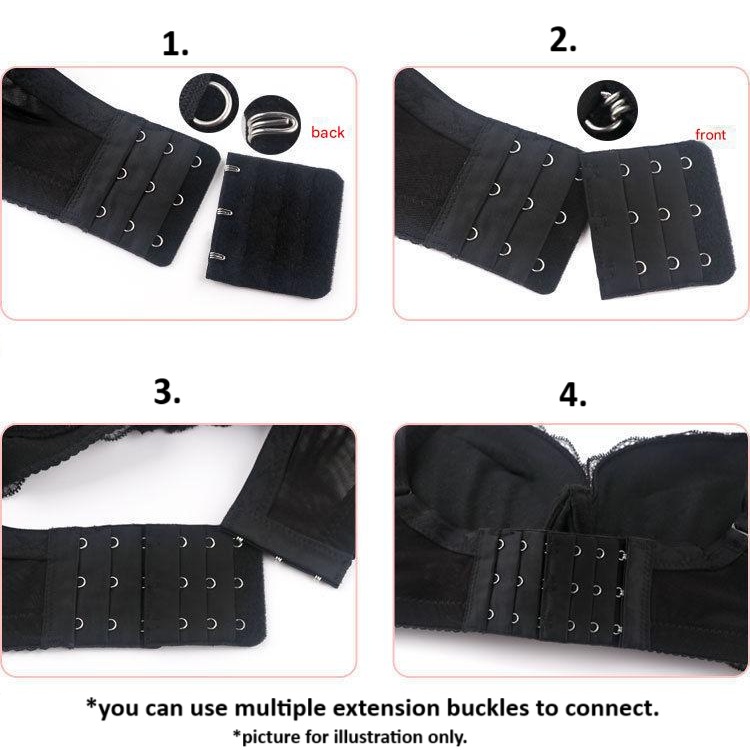 1.

back

2.

front

3.

4.

*you can use multiple extension buckles to connect.

*picture for illustration only.