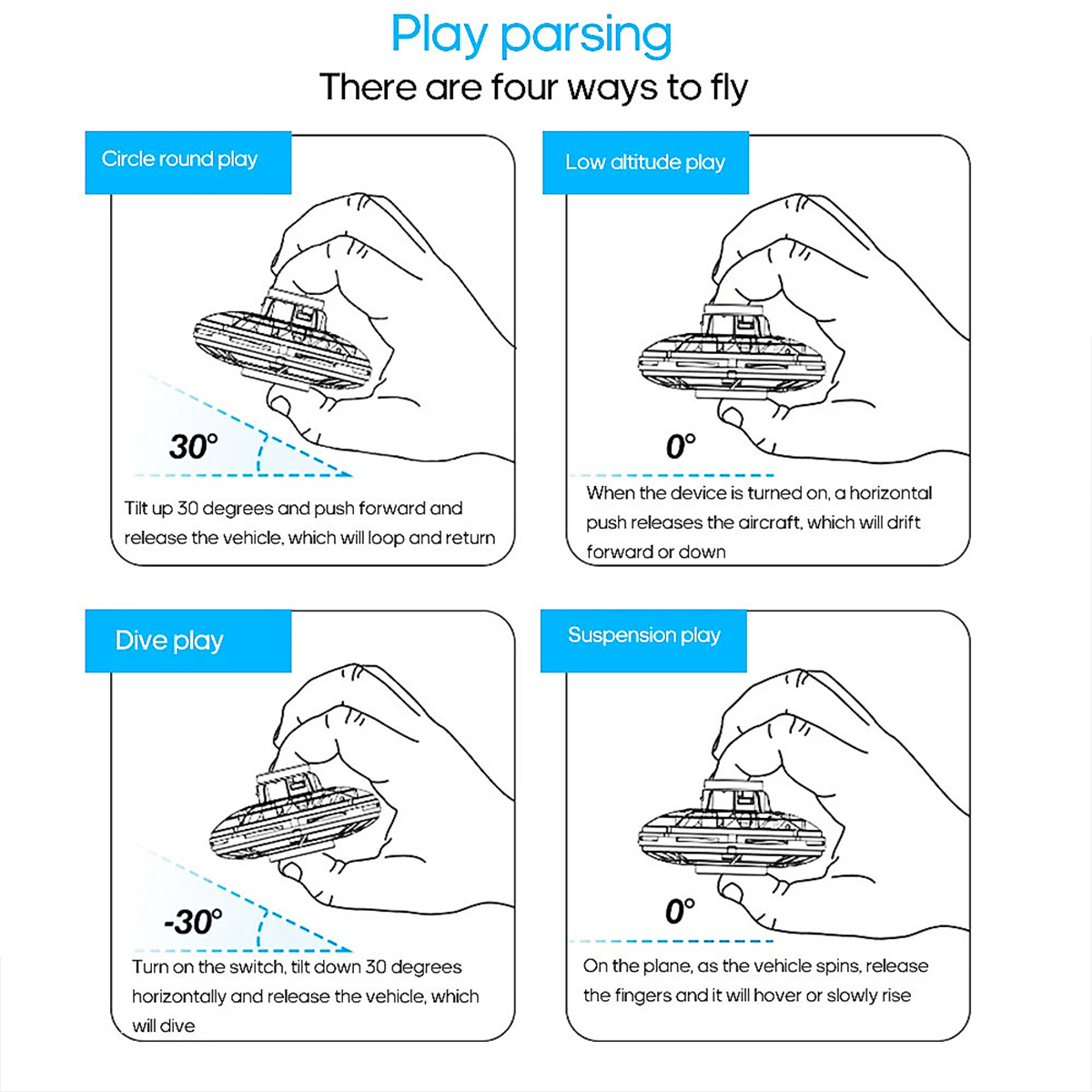 Play parsing

There are four ways to fly

Circle round play

30°

Tilt up 30 degrees and push forward and release the vehicle, which will loop and return

Low altitude play

0°

When the device is turned on, a horizontal push releases the aircraft, which will drift forward or down

Dive play

-30°

Turn on the switch, tilt down 30 degrees horizontally and release the vehicle, which will dive

Suspension play

0°

On the plane, as the vehicle spins, release the fingers and it will hover or slowly rise