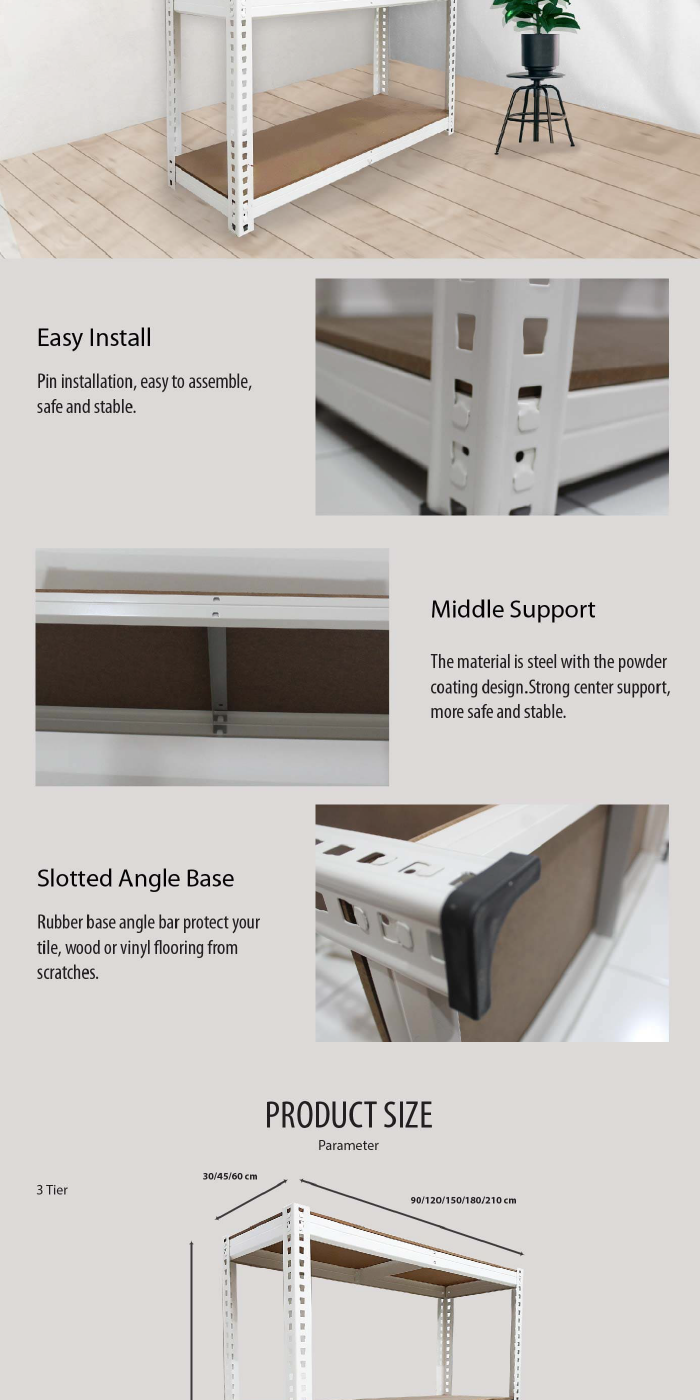 Easy Install

Pin installation, easy to assemble, safe and stable.

Middle Support

The material is steel with the powder coating design.Strong center support, more safe and stable.

Slotted Angle Base

Rubber base angle bar protect your tile, wood or vinyl flooring from scratches.

PRODUCT SIZE

Parameter

3 Tier

30/45/60 cm

90/120/150/180/210 cm