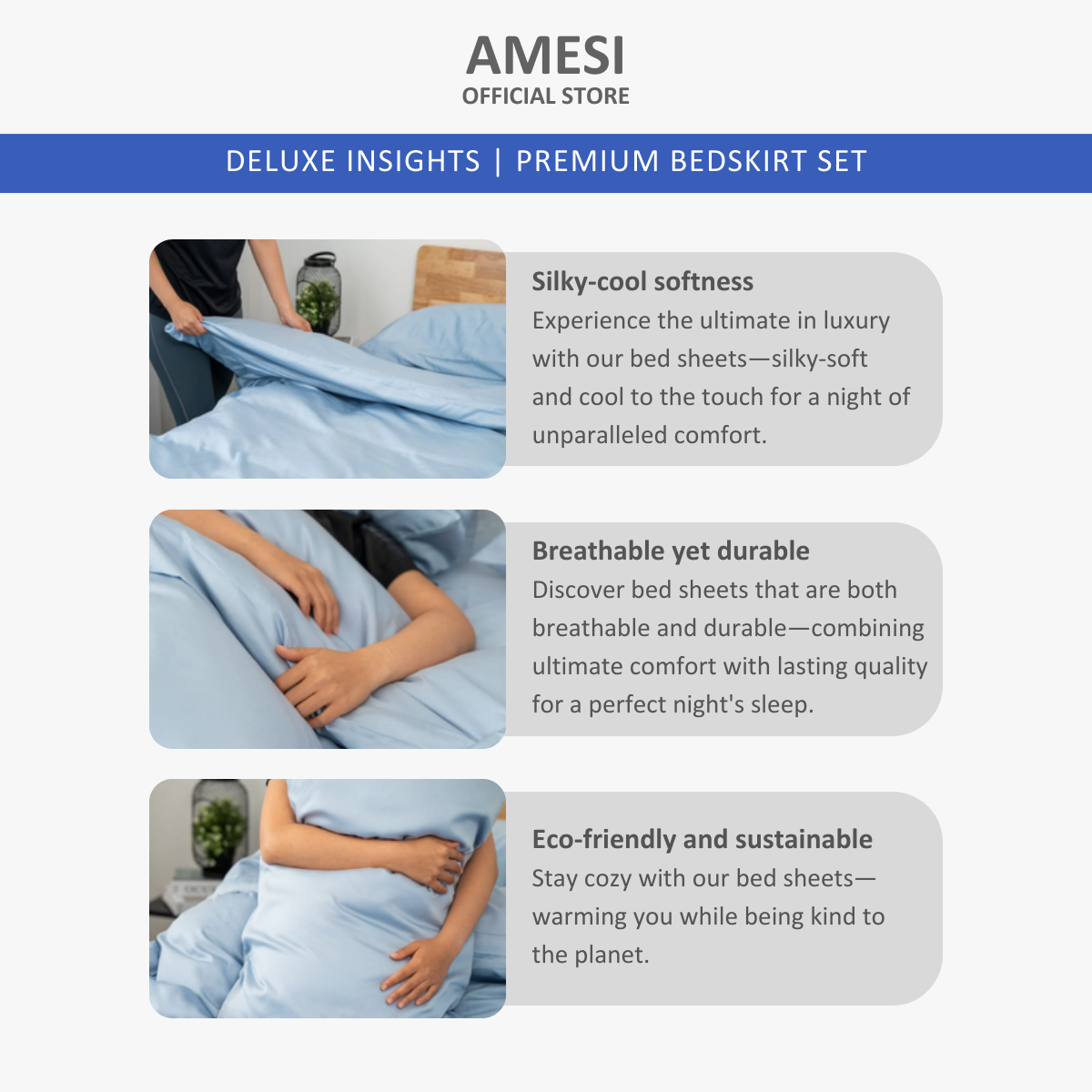 AMESI
OFFICIAL STORE

DELUXE INSIGHTS | PREMIUM BEDSKIRT SET

Silky-cool softness
Experience the ultimate in luxury with our bed sheets—silky-soft and cool to the touch for a night of unparalleled comfort.

Breathable yet durable
Discover bed sheets that are both breathable and durable—combining ultimate comfort with lasting quality for a perfect night's sleep.

Eco-friendly and sustainable
Stay cozy with our bed sheets—warming you while being kind to the planet.