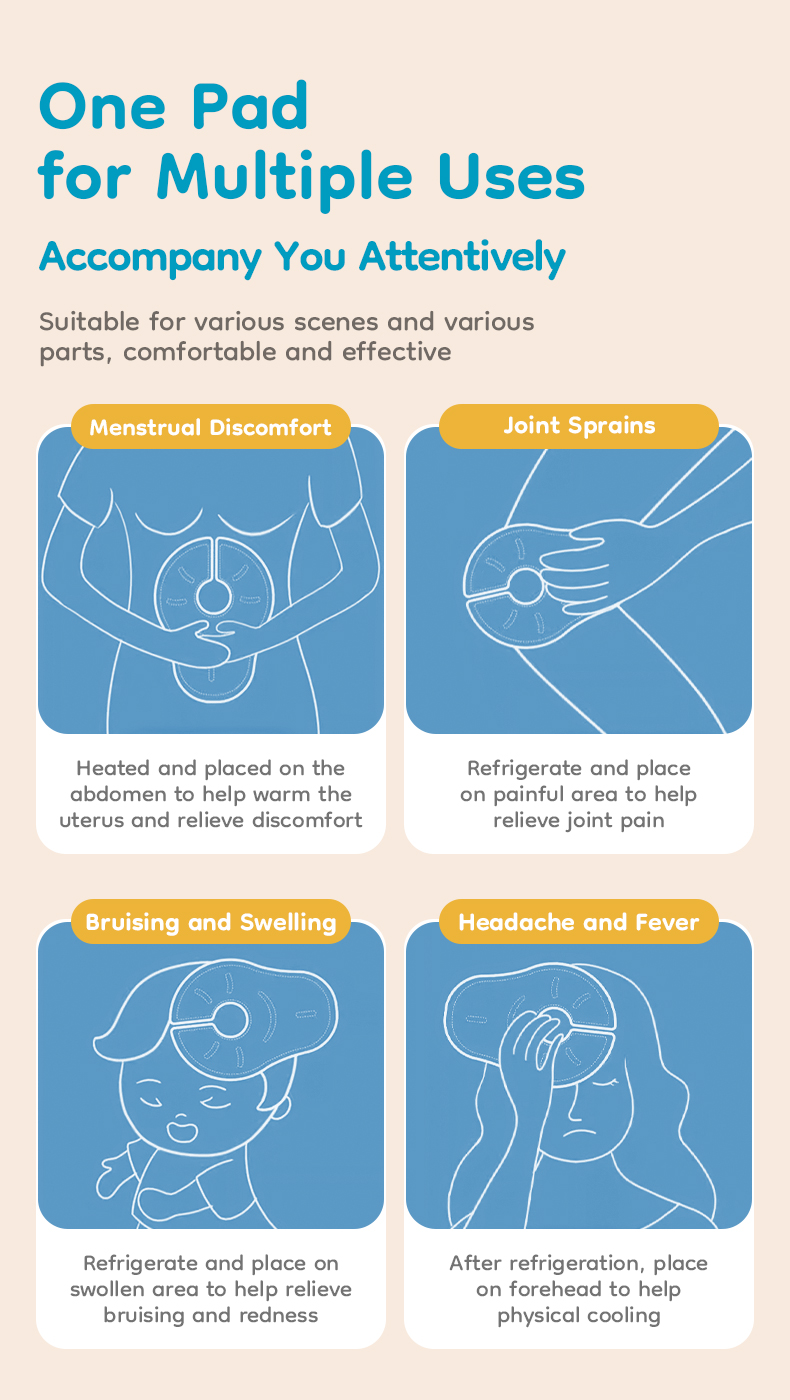 One Pad
for Multiple Uses

Accompany You Attentively

Suitable for various scenes and various parts, comfortable and effective

Menstrual Discomfort

Heated and placed on the abdomen to help warm the uterus and relieve discomfort

Joint Sprains

Refrigerate and place on painful area to help relieve joint pain

Bruising and Swelling

Refrigerate and place on swollen area to help relieve bruising and redness

Headache and Fever

After refrigeration, place on forehead to help physical cooling