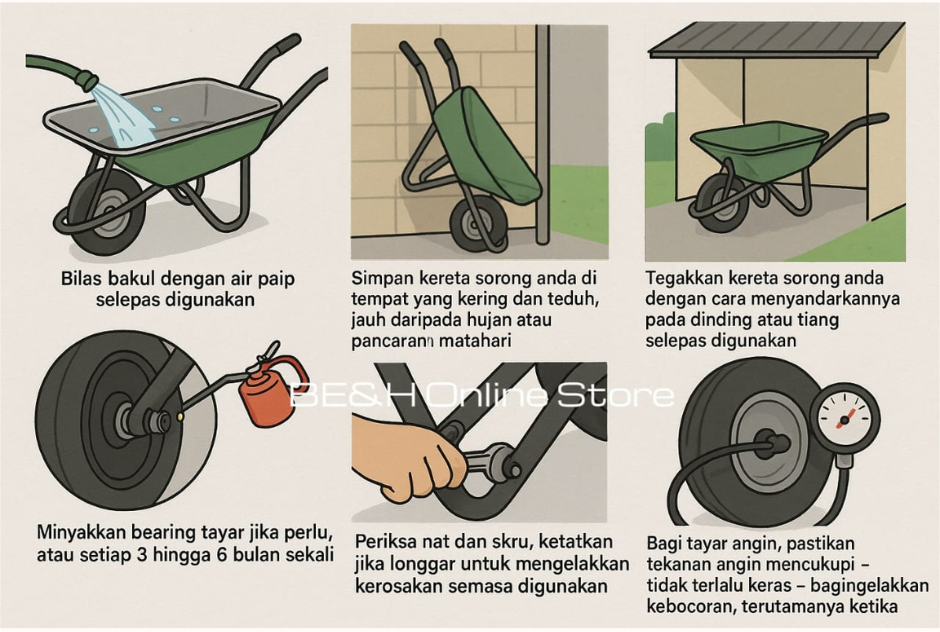 Bilas bakul dengan air paip selepas digunakan

Simpan kereta sorong anda di tempat yang kering dan teduh, jauh daripada hujan atau pancaran matahari

Tegakkan kereta sorong anda dengan cara menyandarkannya pada dinding atau tiang selepas digunakan

BE&H Online Store

Minyakkan bearing tayar jika perlu, atau setiap 3 hingga 6 bulan sekali

Periksa nat dan skru, ketatkan jika longgar untuk mengelakkan kerosakan semasa digunakan

Bagi tayar angin, pastikan tekanan angin mencukupi – tidak terlalu keras – bagingelakkan kebocoran, terutamanya ketika