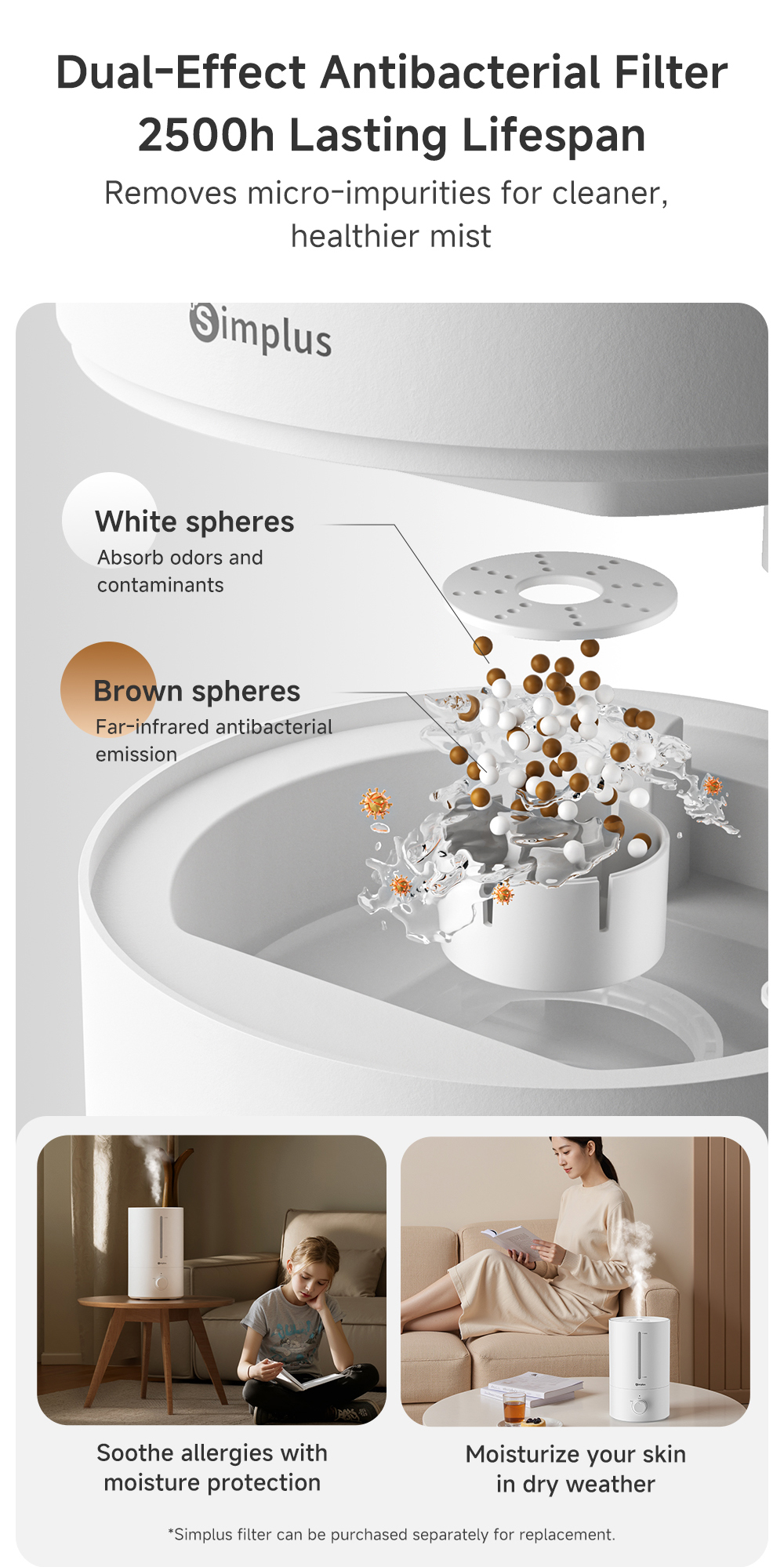 Dual-Effect Antibacterial Filter
2500h Lasting Lifespan

Removes micro-impurities for cleaner, healthier mist

Simplus

White spheres
Absorb odors and contaminants

Brown spheres
Far-infrared antibacterial emission

Soothe allergies with moisture protection

Moisturize your skin in dry weather

*Simplus filter can be purchased separately for replacement.