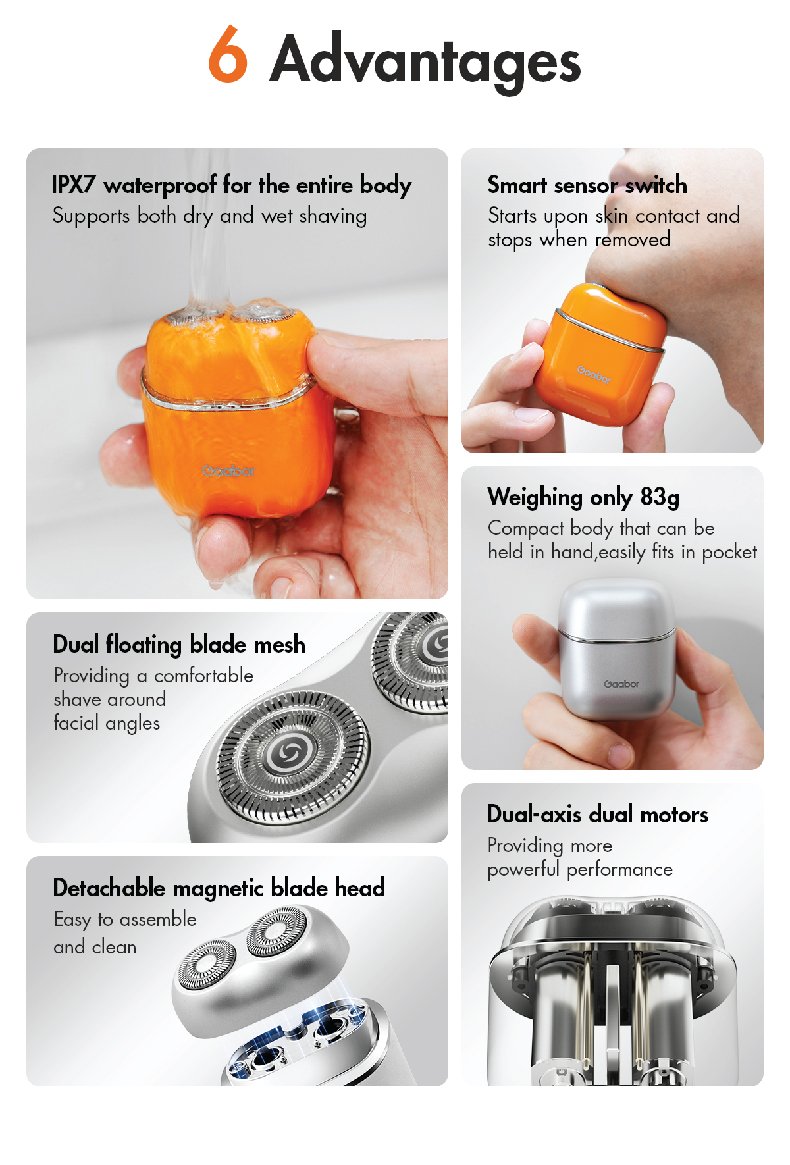 6 Advantages

IPX7 waterproof for the entire body
Supports both dry and wet shaving

Gaabor

Dual floating blade mesh
Providing a comfortable shave around facial angles

Detachable magnetic blade head
Easy to assemble and clean

Smart sensor switch
Starts upon skin contact and stops when removed

Gaabor

Weighing only 83g
Compact body that can be held in hand,easily fits in pocket

Gaabor

Dual-axis dual motors
Providing more powerful performance