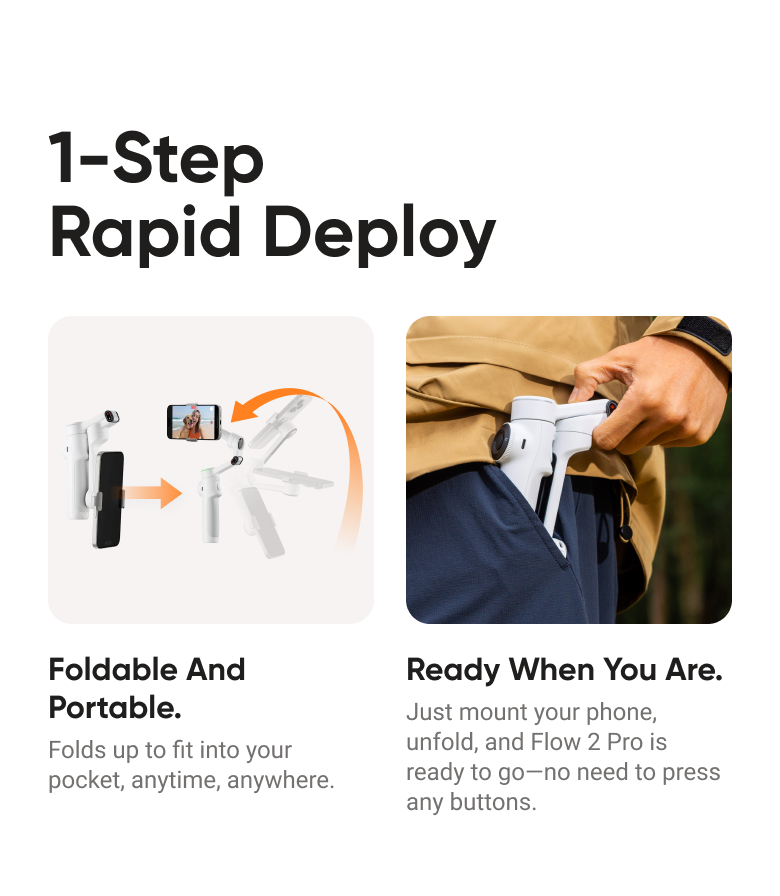 1-Step
Rapid Deploy

Foldable And Portable.

Folds up to fit into your pocket, anytime, anywhere.

Ready When You Are.

Just mount your phone, unfold, and Flow 2 Pro is ready to go—no need to press any buttons.