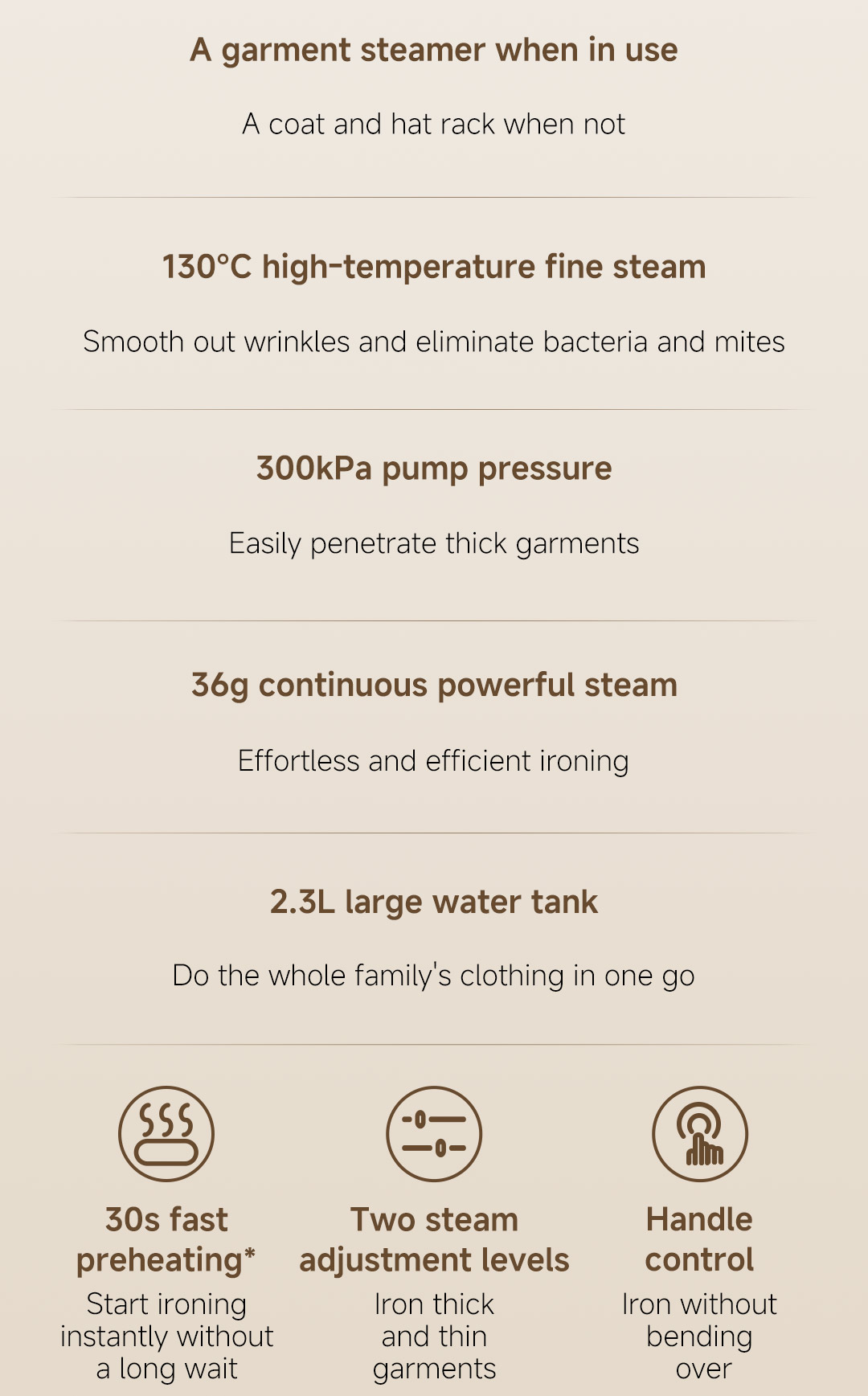 A garment steamer when in use

A coat and hat rack when not

130°C high-temperature fine steam

Smooth out wrinkles and eliminate bacteria and mites

300kPa pump pressure

Easily penetrate thick garments

36g continuous powerful steam

Effortless and efficient ironing

2.3L large water tank

Do the whole family's clothing in one go

30s fast preheating*

Start ironing instantly without a long wait

Two steam adjustment levels

Iron thick and thin garments

Handle control

Iron without bending over