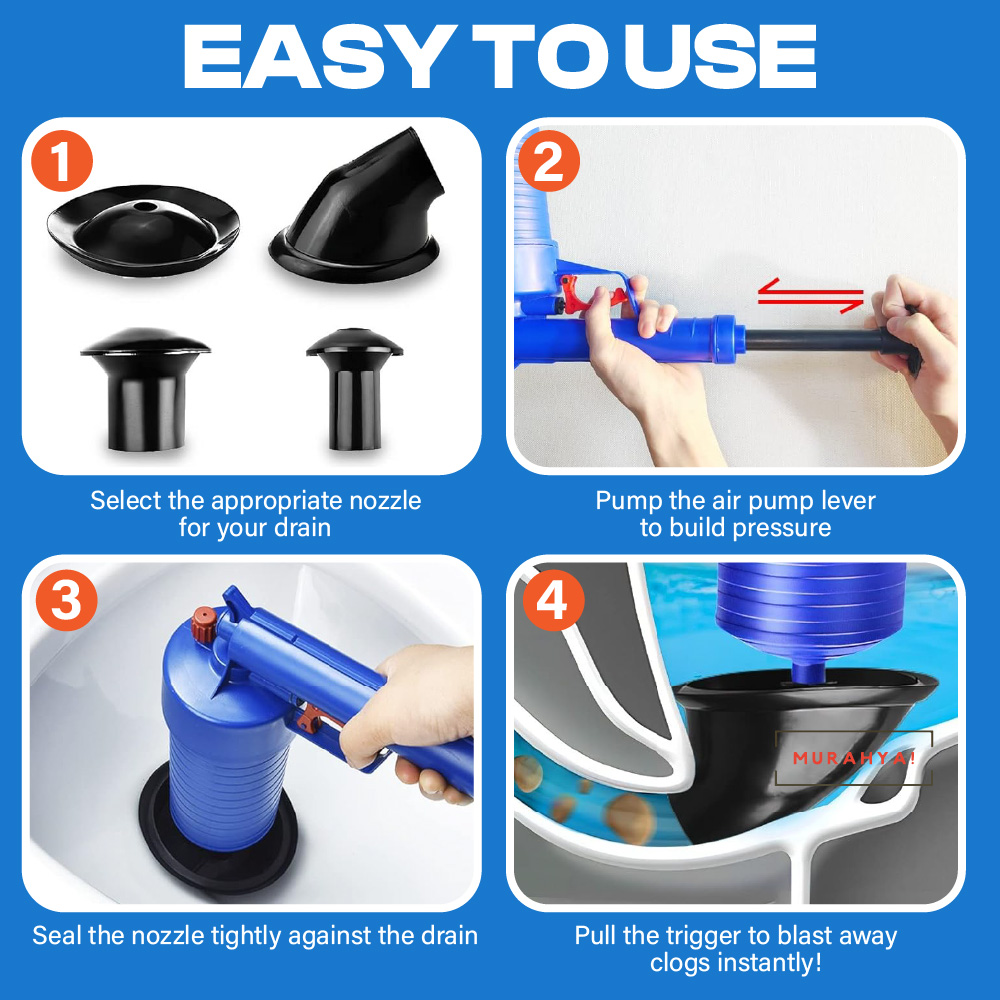 EASY TO USE

1

Select the appropriate nozzle for your drain

2

Pump the air pump lever to build pressure

3

Seal the nozzle tightly against the drain

4

MURAHYA!

Pull the trigger to blast away clogs instantly!