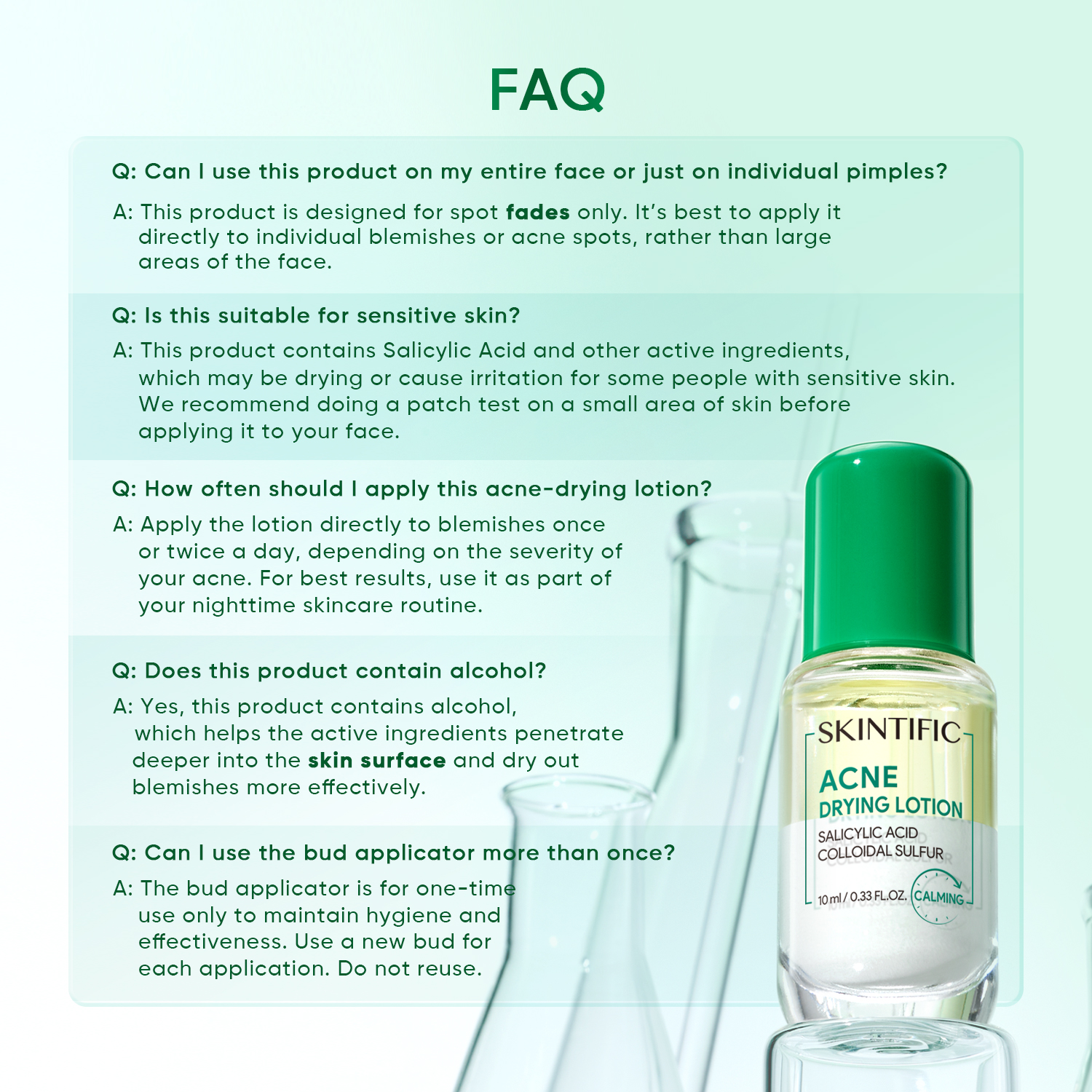 FAQ

Q: Can I use this product on my entire face or just on individual pimples?

A: This product is designed for spot fades only. It's best to apply it directly to individual blemishes or acne spots, rather than large areas of the face.

Q: Is this suitable for sensitive skin?

A: This product contains Salicylic Acid and other active ingredients, which may be drying or cause irritation for some people with sensitive skin. We recommend doing a patch test on a small area of skin before applying it to your face.

Q: How often should I apply this acne-drying lotion?

A: Apply the lotion directly to blemishes once or twice a day, depending on the severity of your acne. For best results, use it as part of your nighttime skincare routine.

Q: Does this product contain alcohol?

A: Yes, this product contains alcohol, which helps the active ingredients penetrate deeper into the skin surface and dry out blemishes more effectively.

Q: Can I use the bud applicator more than once?

A: The bud applicator is for one-time use only to maintain hygiene and effectiveness. Use a new bud for each application. Do not reuse.

SKINTIFIC
ACNE
DRYING LOTION
SALICYLIC ACID
COLLOIDAL SULFUR
10 ml / 0.33 FL.OZ.
CALMING